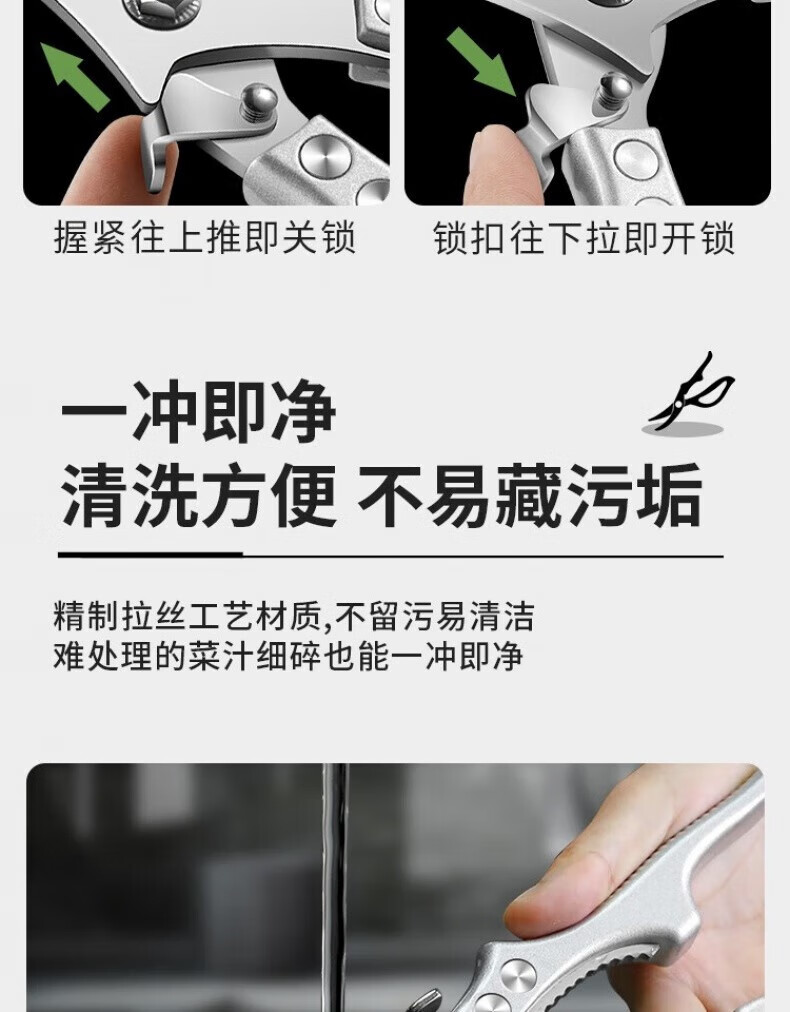 握紧往上推即关锁

锁扣往下拉即开锁

一冲即净
清洗方便 不易藏污垢

精制拉丝工艺材质,不留污易清洁
难处理的菜汁细碎也能一冲即净