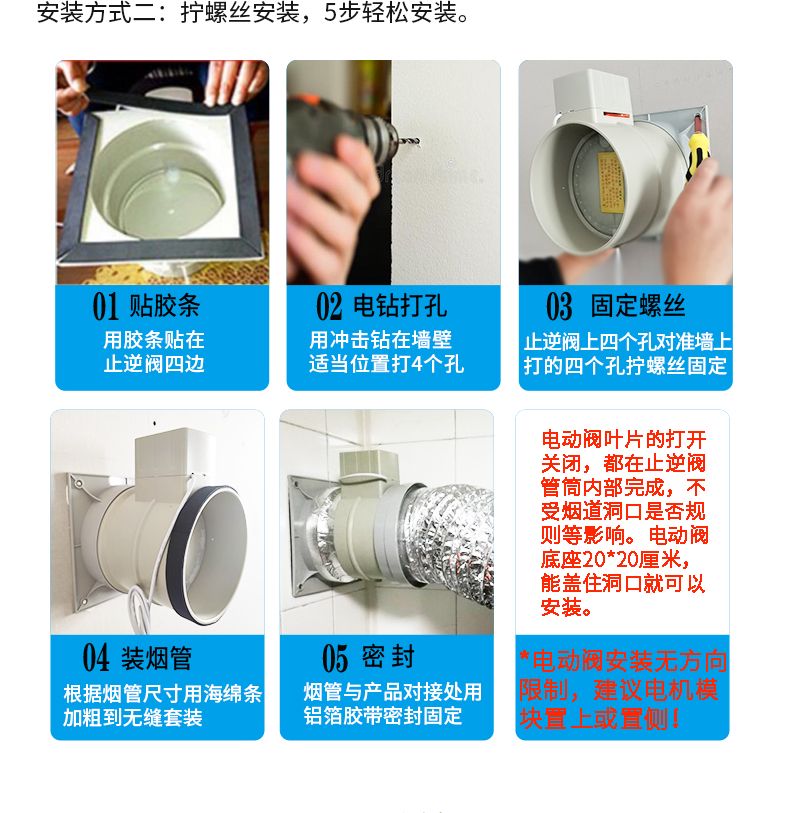 安装方式二：拧螺丝安装，5步轻松安装。

01 贴胶条
用胶条贴在止逆阀四边

02 电钻打孔
用冲击钻在墙壁适当位置打4个孔

03 固定螺丝
止逆阀上四个孔对准墙上打的四个孔拧螺丝固定

04 装烟管
根据烟管尺寸用海绵条加粗到无缝套装

05 密 封
烟管与产品对接处用铝箔胶带密封固定

电动阀叶片的打开关闭，都在止逆阀管筒内部完成，不受烟道洞口是否规则等影响。电动阀底座20*20厘米，能盖住洞口就可以安装。

*电动阀安装无方向限制，建议电机模块置上或置侧！