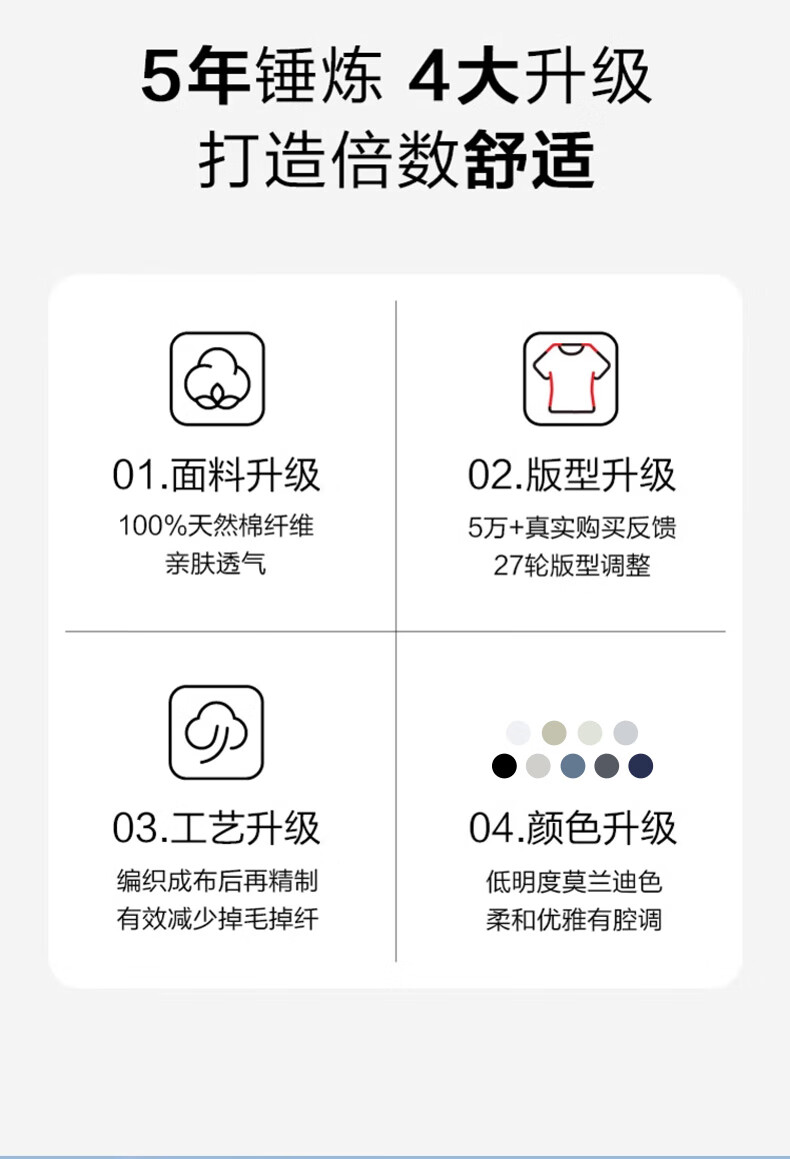 5年锤炼 4大升级
打造倍数舒适

01.面料升级
100%天然棉纤维
亲肤透气

02.版型升级
5万+真实购买反馈
27轮版型调整

03.工艺升级
编织成布后再精制
有效减少掉毛掉纤

04.颜色升级
低明度莫兰迪色
柔和优雅有腔调