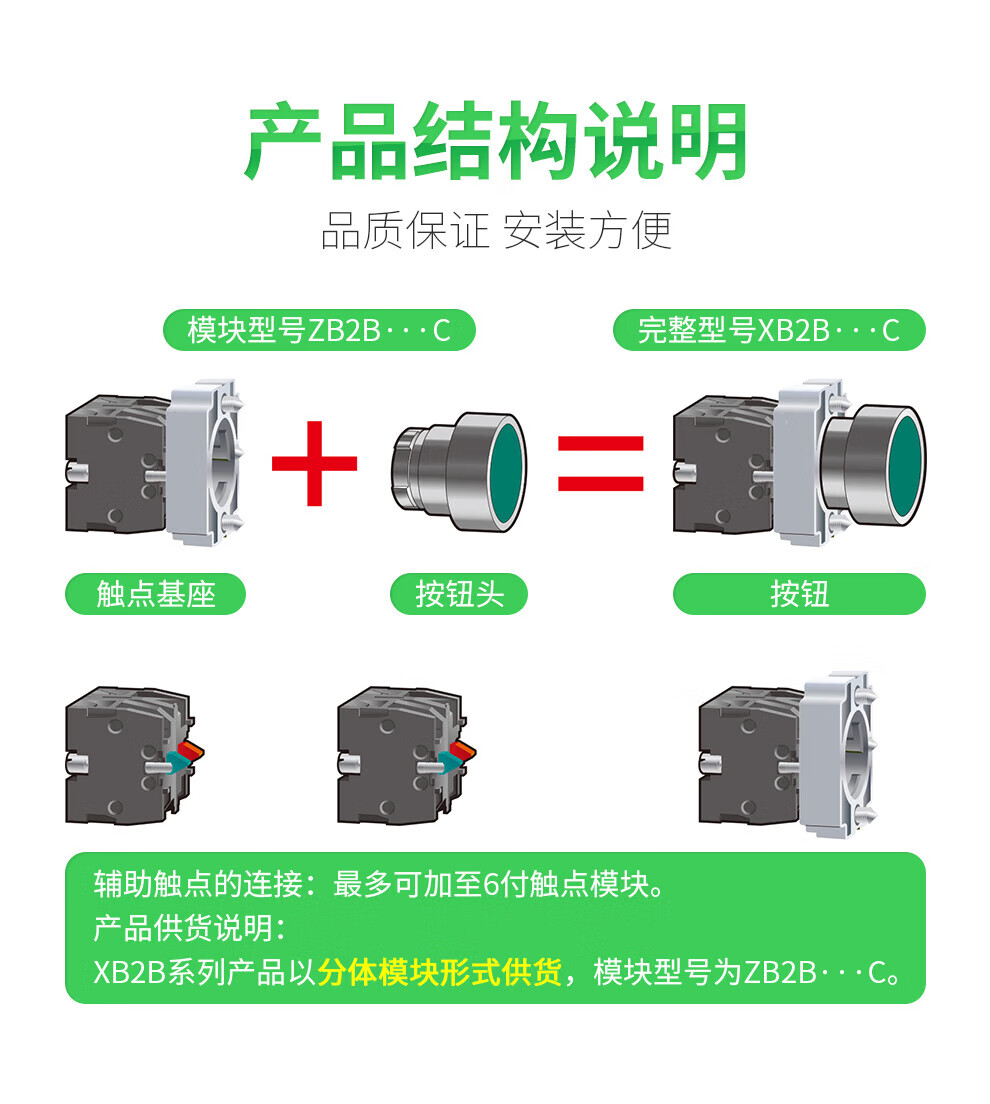 产品结构说明

品质保证 安装方便

模块型号ZB2B···C

完整型号XB2B···C

触点基座

按钮头

按钮

辅助触点的连接：最多可加至6付触点模块。
产品供货说明：
XB2B系列产品以分体模块形式供货，模块型号为ZB2B···C。