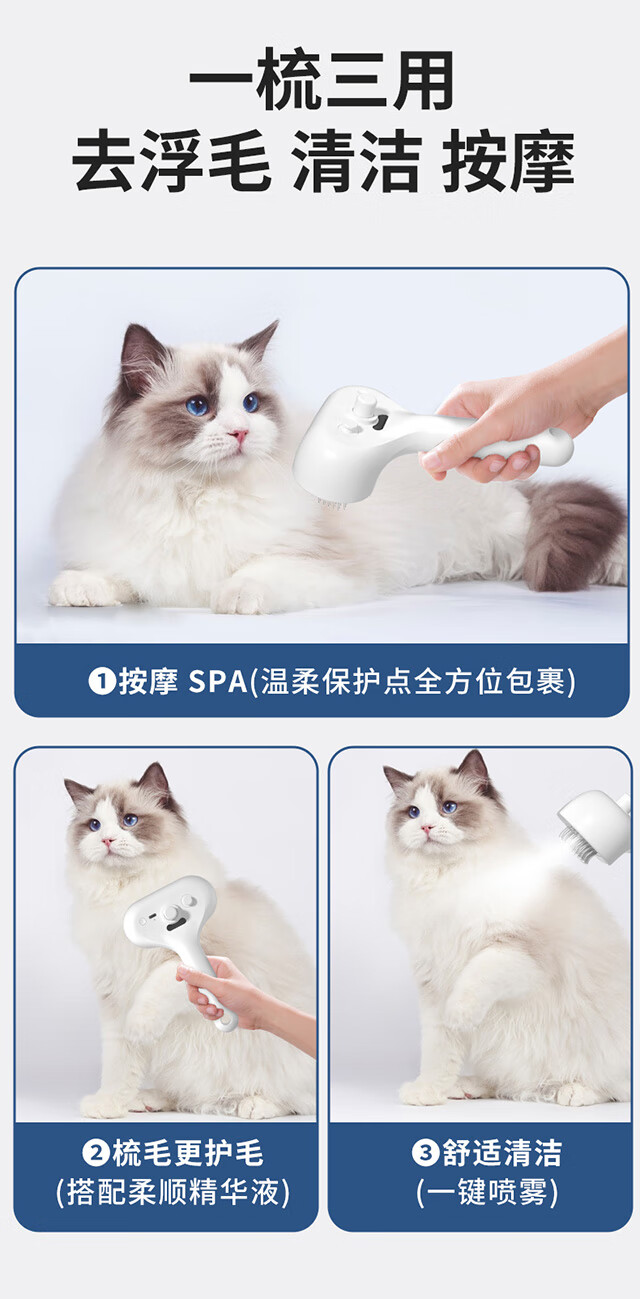 一梳三用
去浮毛 清洁 按摩

❶按摩 SPA(温柔保护点全方位包裹)

❷梳毛更护毛
(搭配柔顺精华液)

❸舒适清洁
(一键喷雾)