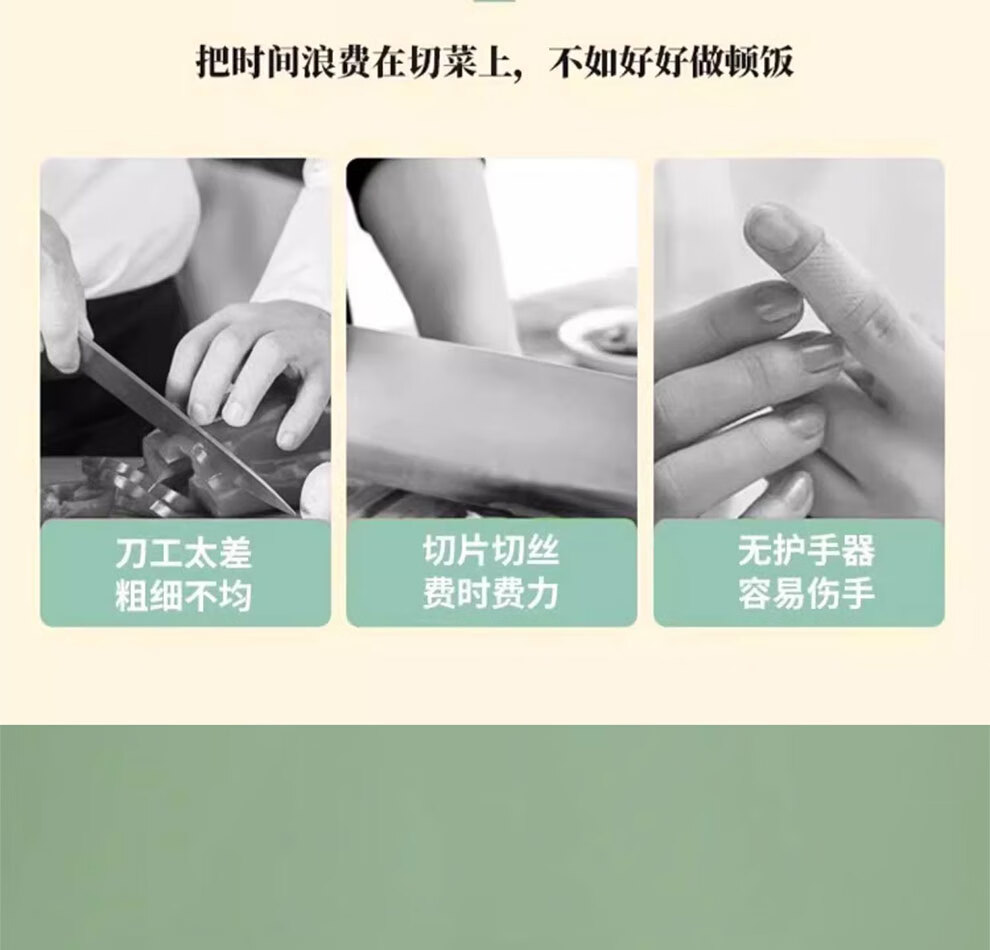 把时间浪费在切菜上，不如好好做顿饭

刀工太差
粗细不均

切片切丝
费时费力

无护手器
容易伤手