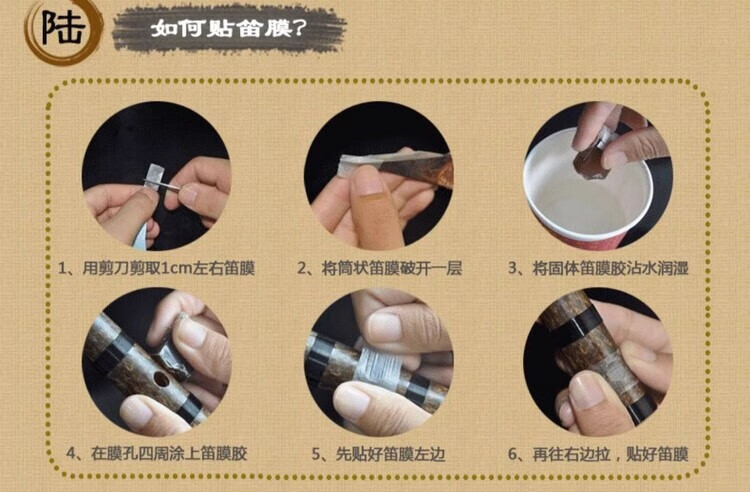 陆

如何贴笛膜?

1、用剪刀剪取1cm左右笛膜

2、将筒状笛膜破开一层

3、将固体笛膜胶沾水润湿

4、在膜孔四周涂上笛膜胶

5、先贴好笛膜左边

6、再往右边拉，贴好笛膜