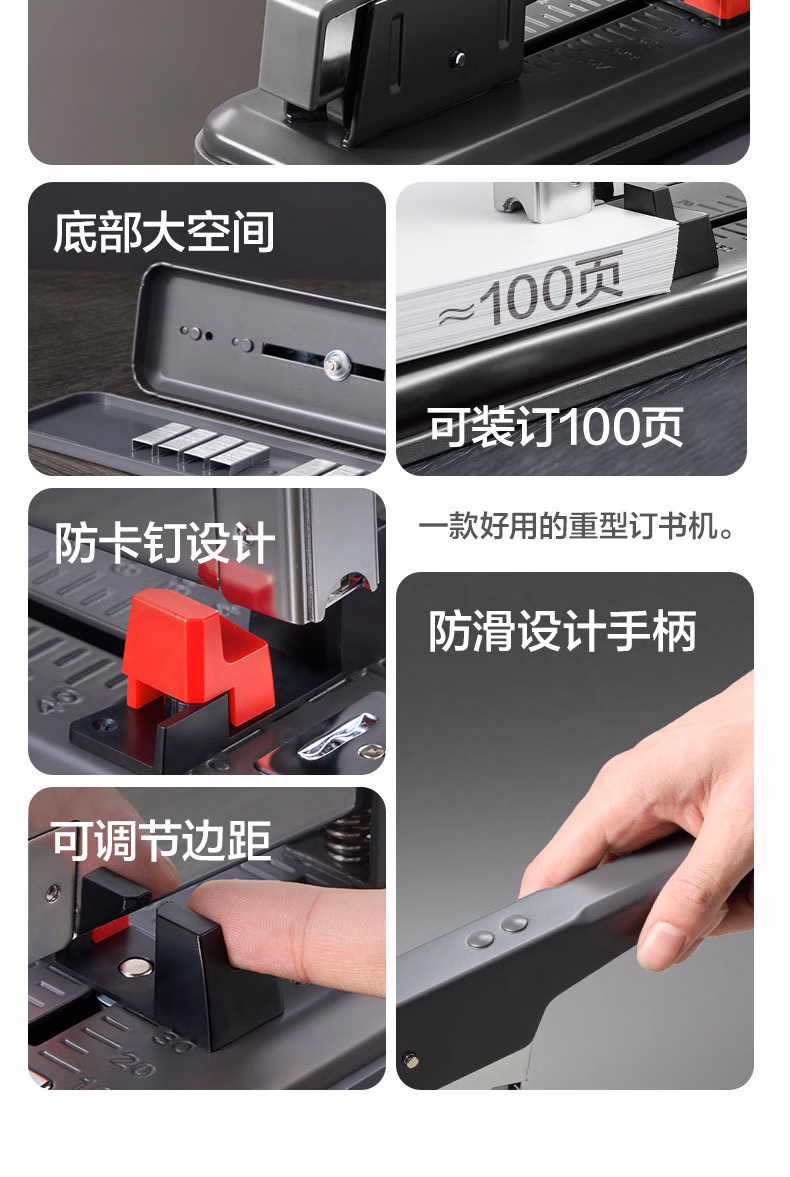 底部大空间

≈100页

可装订100页

防卡钉设计

一款好用的重型订书机。

防滑设计手柄

可调节边距

30

20