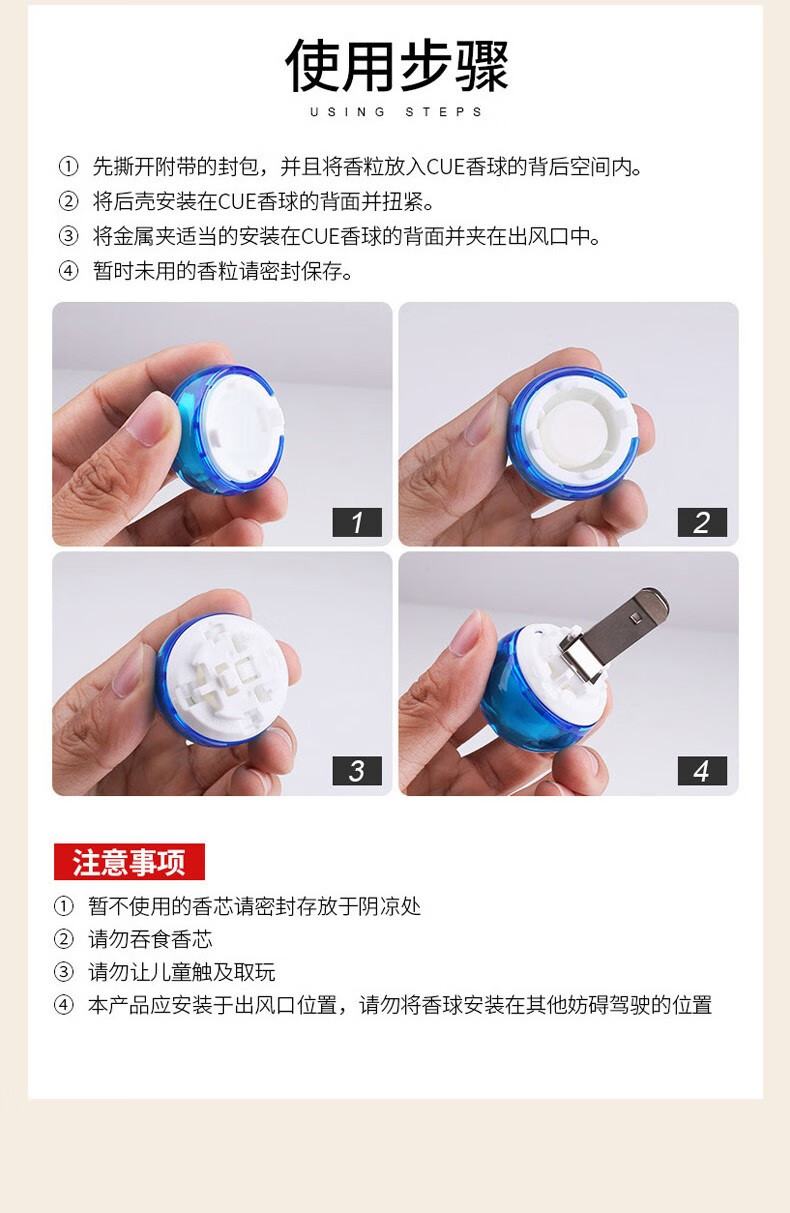 使用步骤
USING STEPS

① 先撕开附带的封包，并且将香粒放入CUE香球的背后空间内。
② 将后壳安装在CUE香球的背面并扭紧。
③ 将金属夹适当的安装在CUE香球的背面并夹在出风口中。
④ 暂时未用的香粒请密封保存。

1
2
3
4

注意事项
① 暂不使用的香芯请密封存放于阴凉处
② 请勿吞食香芯
③ 请勿让儿童触及取玩
④ 本产品应安装于出风口位置，请勿将香球安装在其他妨碍驾驶的位置