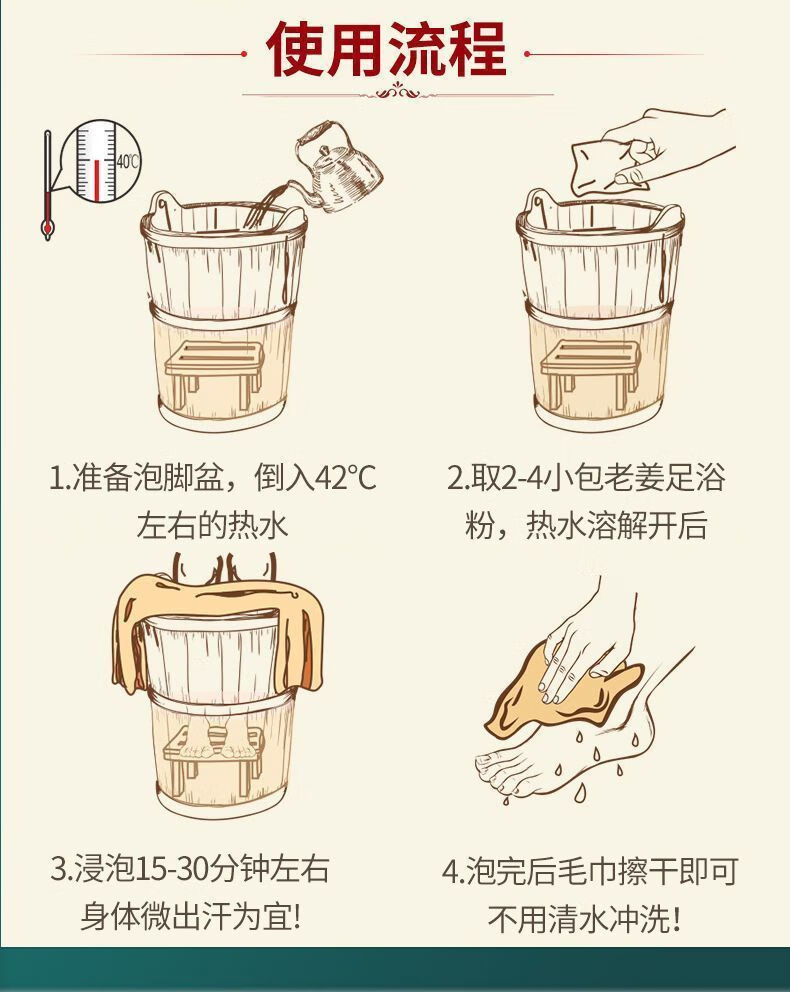 使用流程

40℃

1.准备泡脚盆，倒入42°C左右的热水

2.取2-4小包老姜足浴粉，热水溶解开后

3.浸泡15-30分钟左右身体微出汗为宜!

4.泡完后毛巾擦干即可不用清水冲洗!