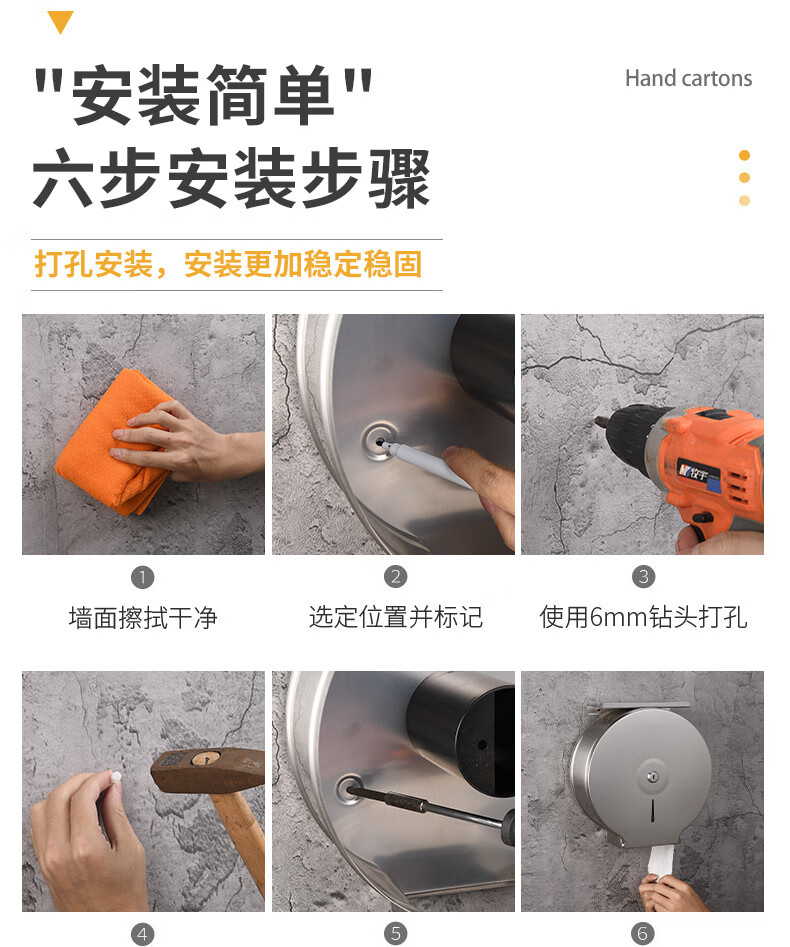 "安装简单"
六步安装步骤

Hand cartons

打孔安装，安装更加稳定稳固

牧宇

1
墙面擦拭干净

2
选定位置并标记

3
使用6mm钻头打孔

4

5

6