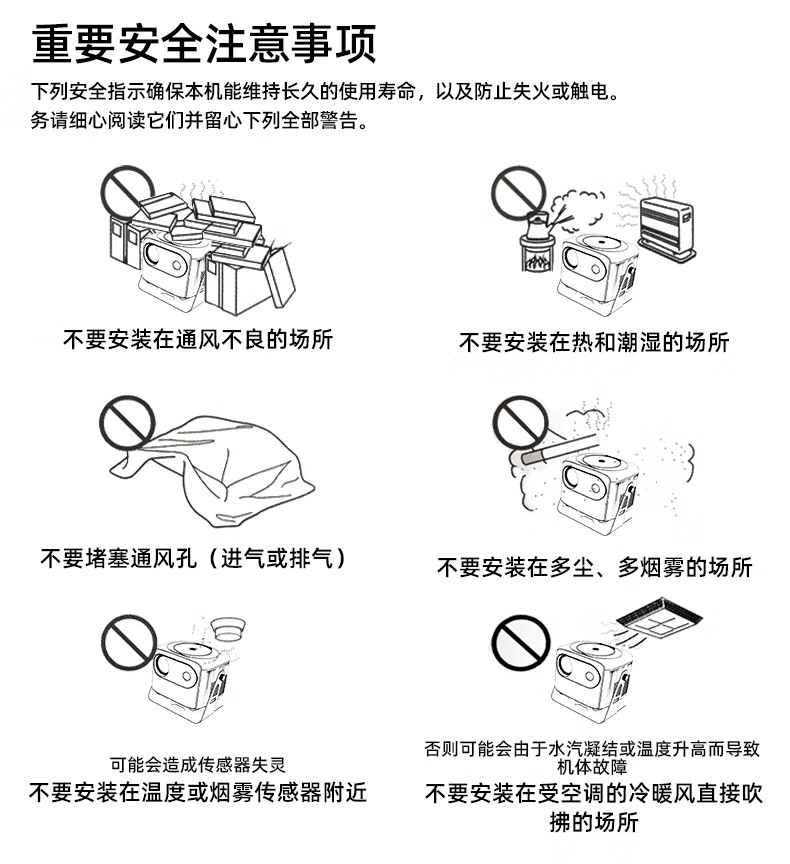 重要安全注意事项

下列安全指示确保本机能维持长久的使用寿命，以及防止失火或触电。
务请细心阅读它们并留心下列全部警告。

不要安装在通风不良的场所

不要安装在热和潮湿的场所

不要堵塞通风孔（进气或排气）

不要安装在多尘、多烟雾的场所

可能会造成传感器失灵
不要安装在温度或烟雾传感器附近

否则可能会由于水汽凝结或温度升高而导致机体故障
不要安装在受空调的冷暖风直接吹拂的场所