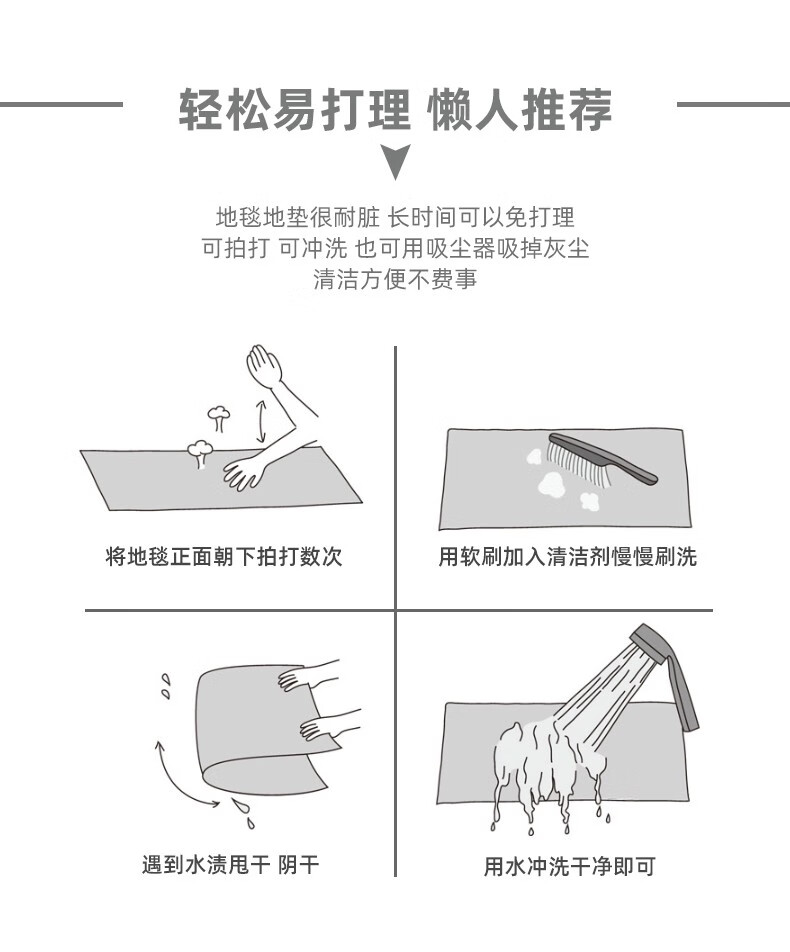 轻松易打理 懒人推荐

地毯地垫很耐脏 长时间可以免打理
可拍打 可冲洗 也可用吸尘器吸掉灰尘
清洁方便不费事

将地毯正面朝下拍打数次

用软刷加入清洁剂慢慢刷洗

遇到水渍甩干 阴干

用水冲洗干净即可