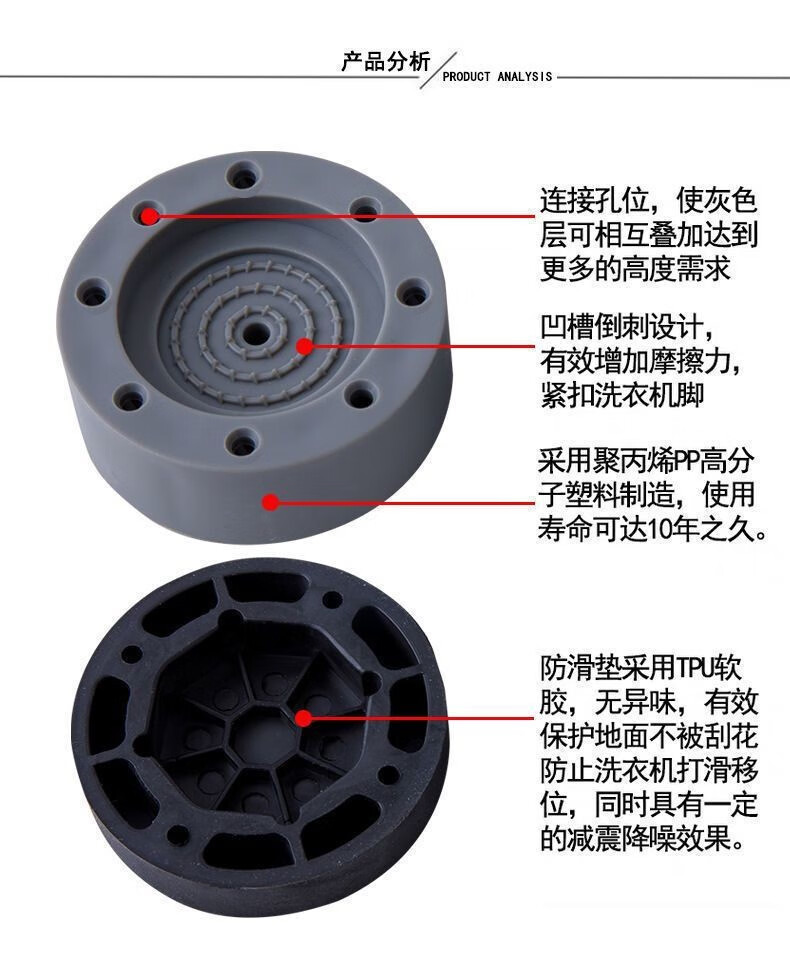 产品分析 PRODUCT ANALYSIS

连接孔位，使灰色层可相互叠加达到更多的高度需求

凹槽倒刺设计，有效增加摩擦力，紧扣洗衣机脚

采用聚丙烯PP高分子塑料制造，使用寿命可达10年之久。

防滑垫采用TPU软胶，无异味，有效保护地面不被刮花防止洗衣机打滑移位，同时具有一定的减震降噪效果。