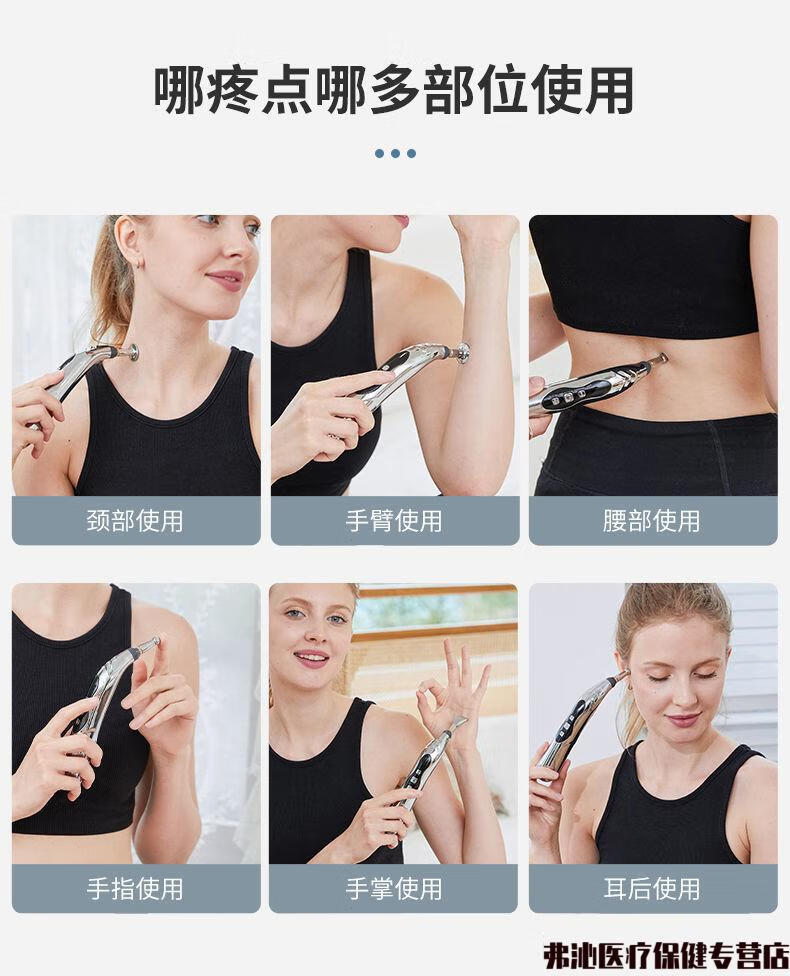 哪疼点哪多部位使用

颈部使用

手臂使用

腰部使用

手指使用

手掌使用

耳后使用

弗沁医疗保健专营店