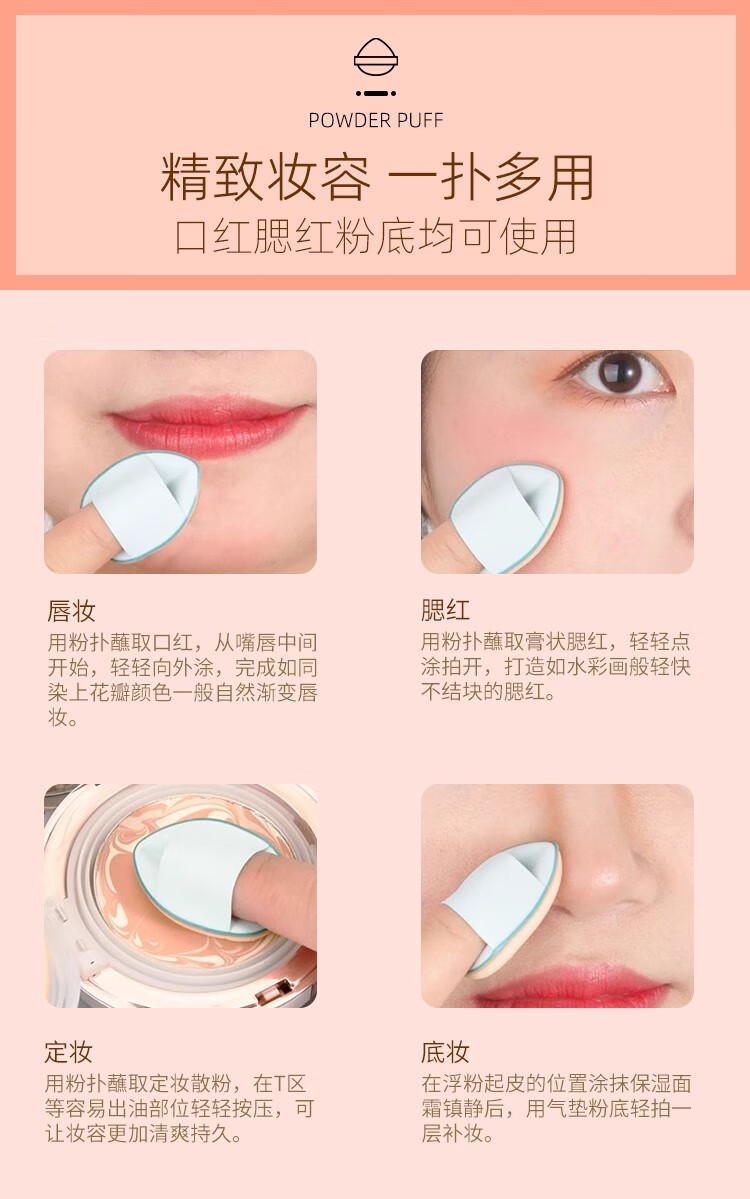 POWDER PUFF

精致妆容 一扑多用

口红腮红粉底均可使用

唇妆

用粉扑蘸取口红，从嘴唇中间开始，轻轻向外涂，完成如同染上花瓣颜色一般自然渐变唇妆。

腮红

用粉扑蘸取膏状腮红，轻轻点涂拍开，打造如水彩画般轻快不结块的腮红。

定妆

用粉扑蘸取定妆散粉，在T区等容易出油部位轻轻按压，可让妆容更加清爽持久。

底妆

在浮粉起皮的位置涂抹保湿面霜镇静后，用气垫粉底轻拍一层补妆。