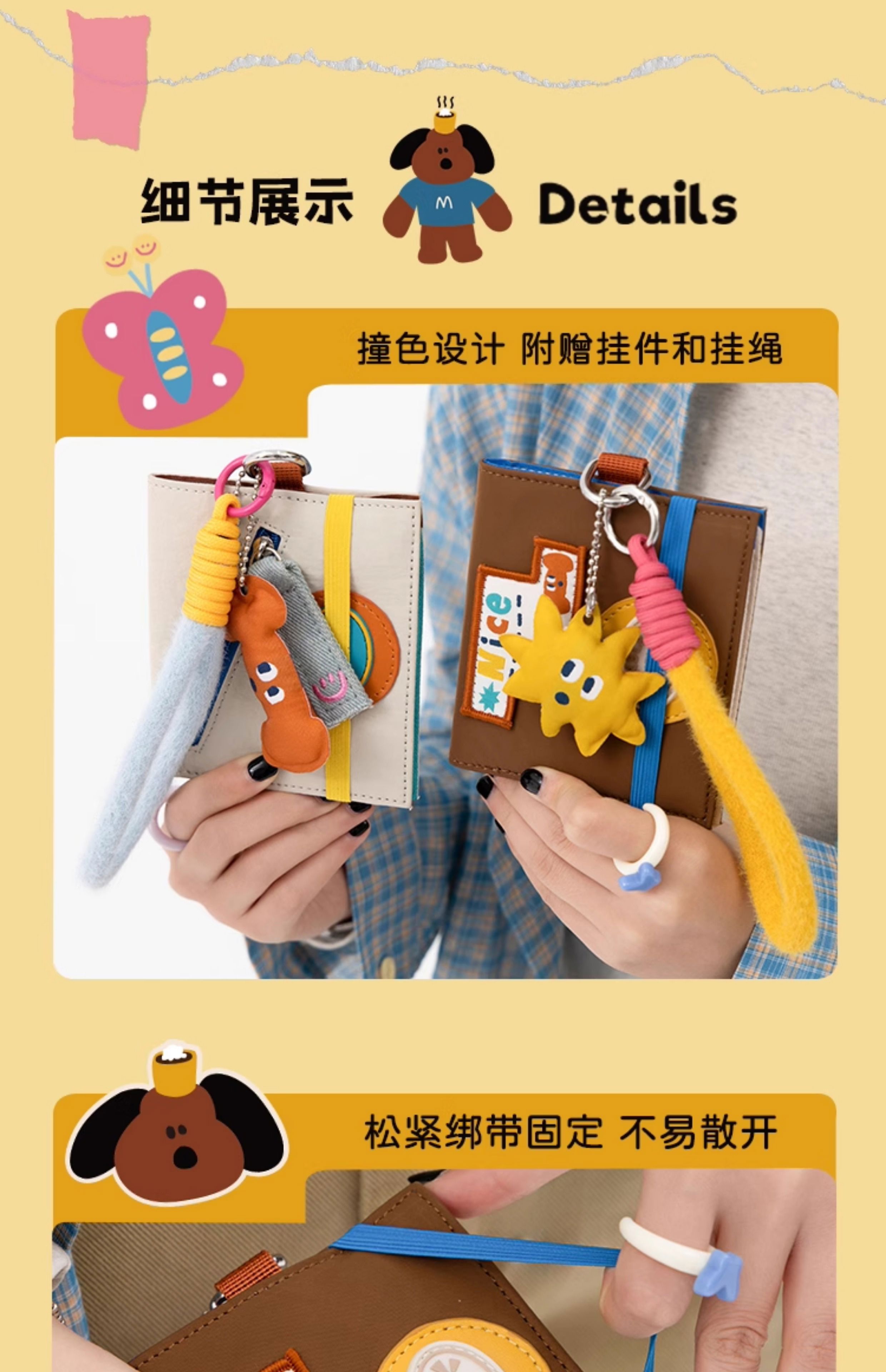 细节展示

M

Details

撞色设计 附赠挂件和挂绳

Nice

松紧绑带固定 不易散开