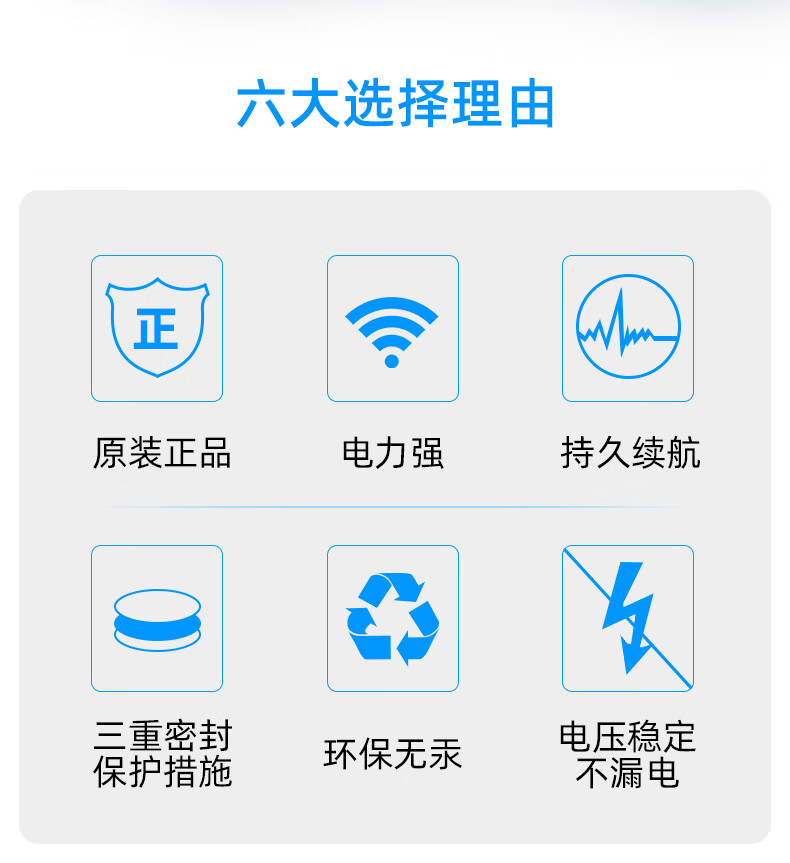 六大选择理由

正

原装正品

电力强

持久续航

三重密封
保护措施

环保无汞

电压稳定
不漏电