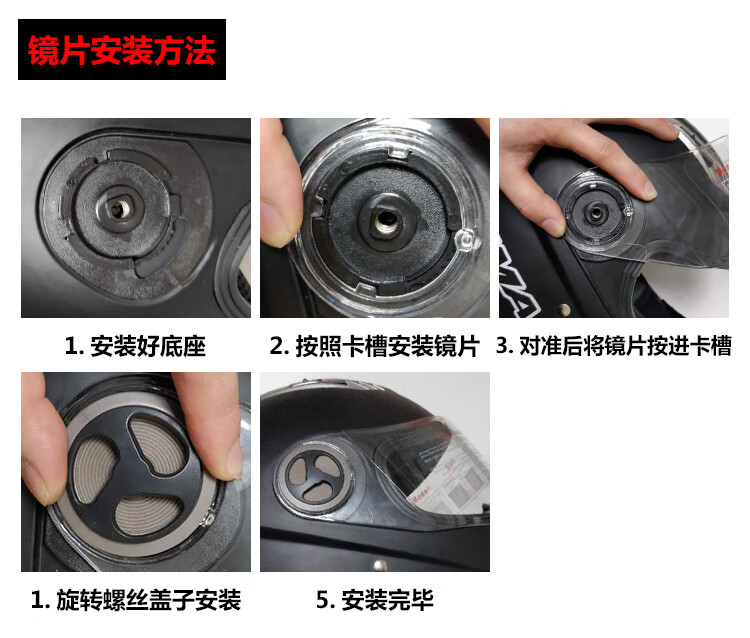 镜片安装方法

1. 安装好底座

2. 按照卡槽安装镜片

3. 对准后将镜片按进卡槽

1. 旋转螺丝盖子安装

5. 安装完毕