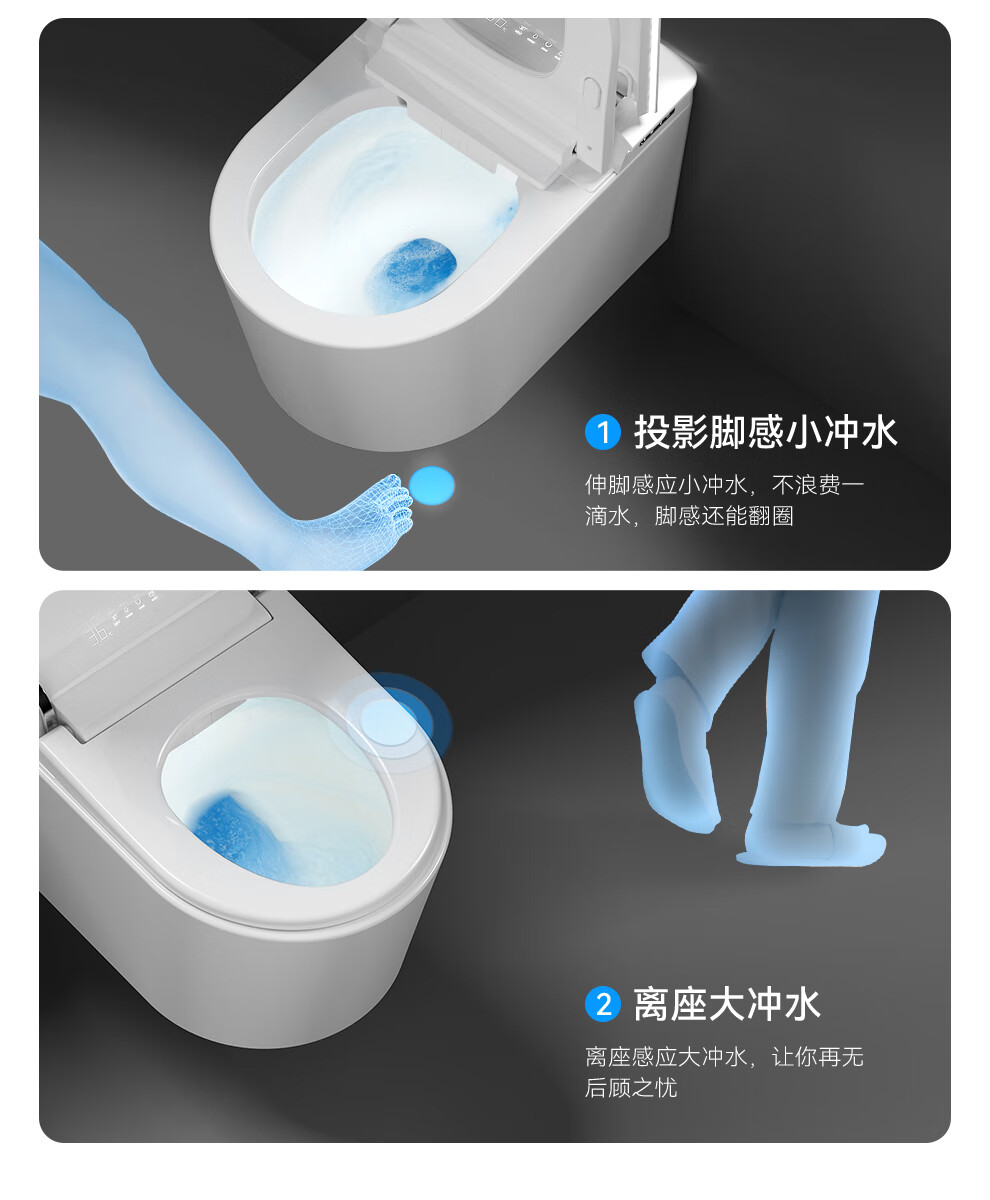 1 投影脚感小冲水

伸脚感应小冲水，不浪费一滴水，脚感还能翻圈

2 离座大冲水

离座感应大冲水，让你再无后顾之忧