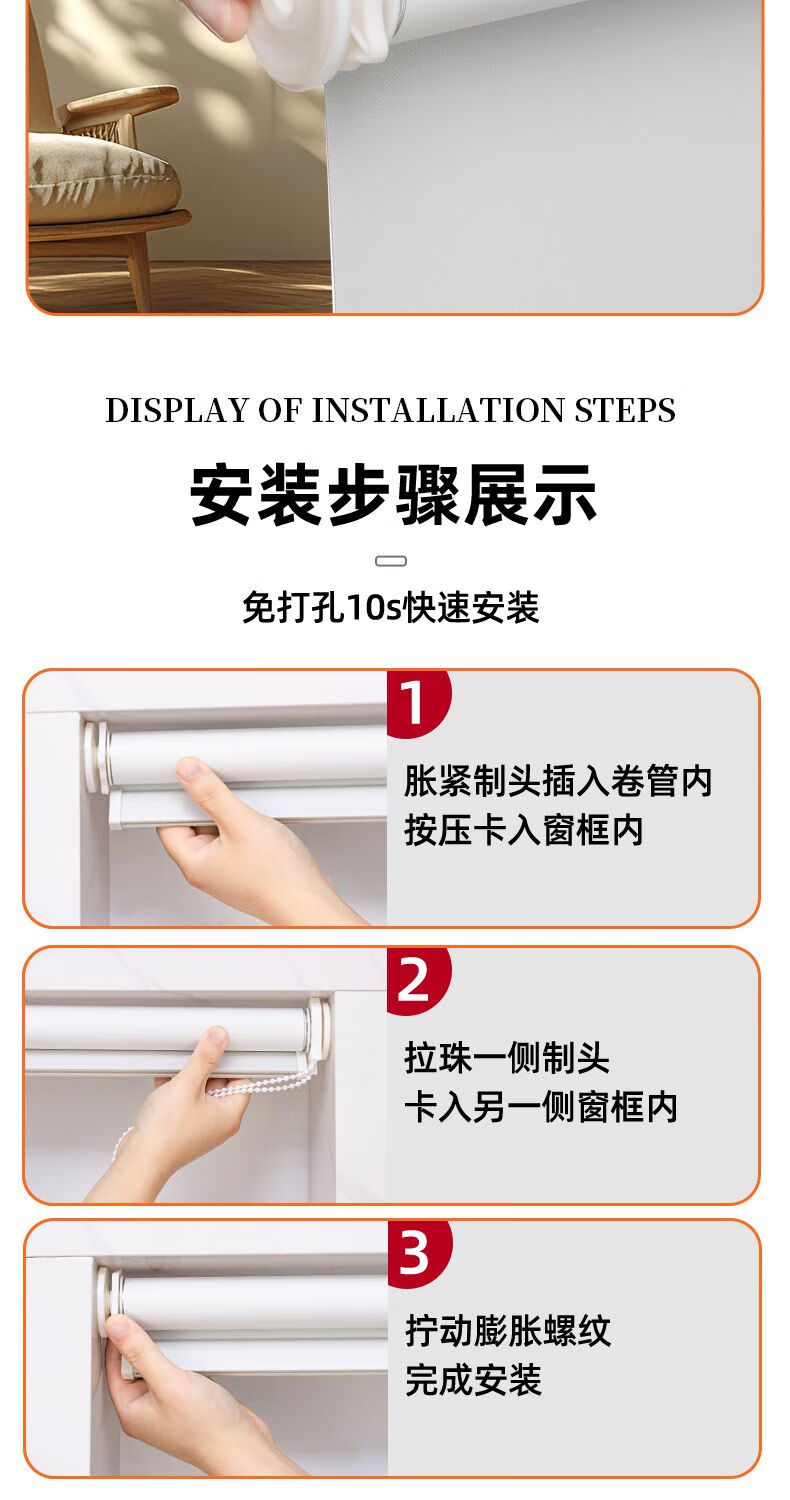 DISPLAY OF INSTALLATION STEPS

安装步骤展示

免打孔10s快速安装

1

胀紧制头插入卷管内
按压卡入窗框内

2

拉珠一侧制头
卡入另一侧窗框内

3

拧动膨胀螺纹
完成安装