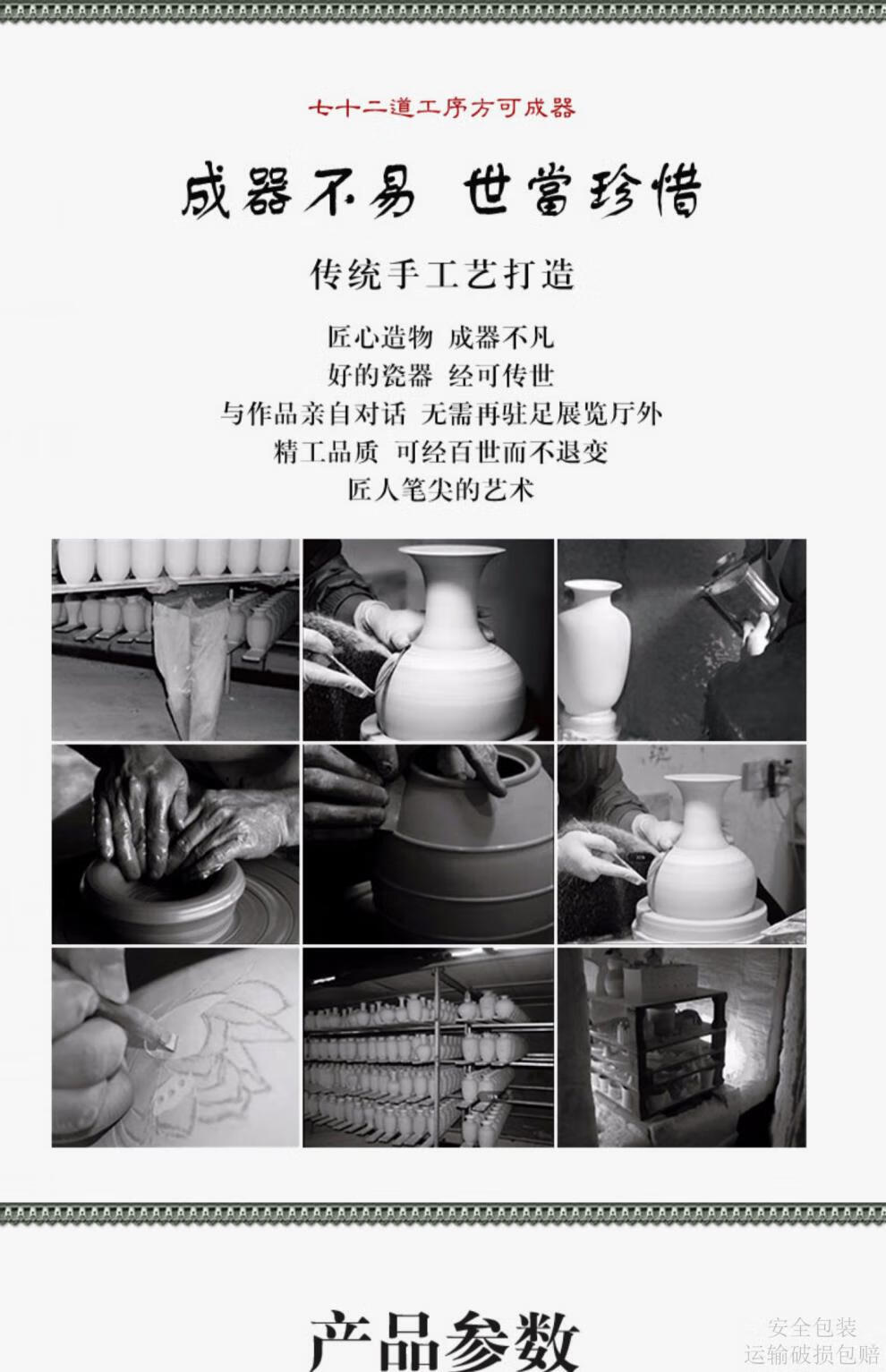 七十二道工序方可成器

成器不易 世當珍惜

传统手工艺打造

匠心造物 成器不凡
好的瓷器 经可传世
与作品亲自对话 无需再驻足展览厅外
精工品质 可经百世而不退变
匠人笔尖的艺术

产品参数

安全包装
运输破损包赔