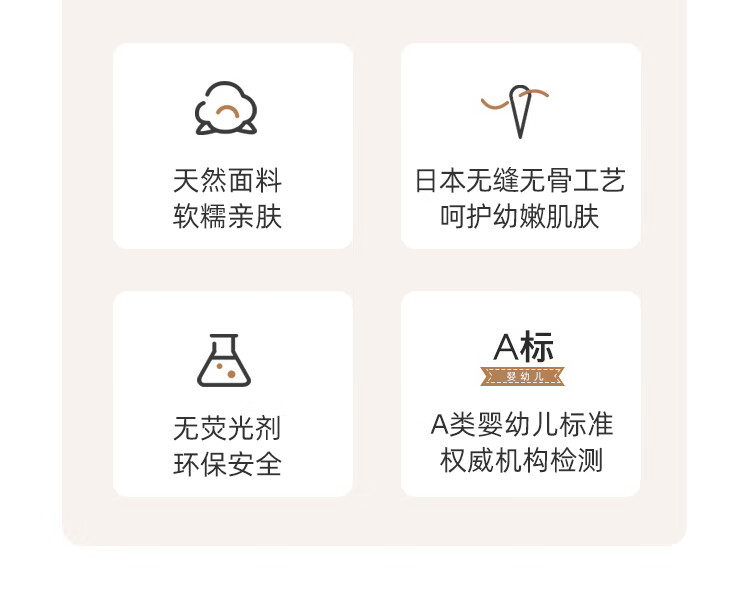 天然面料
软糯亲肤

日本无缝无骨工艺
呵护幼嫩肌肤

无荧光剂
环保安全

A标
婴幼儿

A类婴幼儿标准
权威机构检测