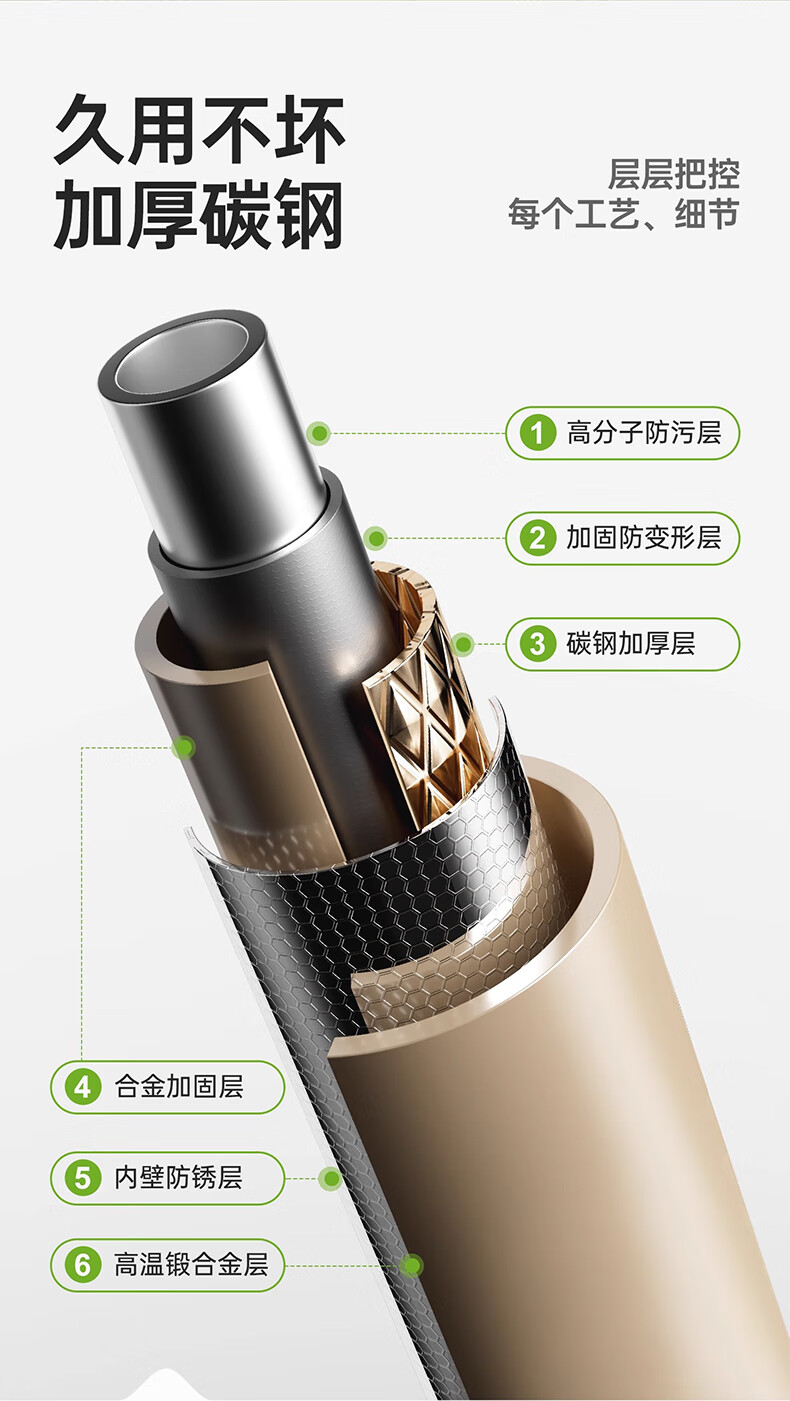 久用不坏
加厚碳钢

层层把控
每个工艺、细节

1 高分子防污层

2 加固防变形层

3 碳钢加厚层

4 合金加固层

5 内壁防锈层

6 高温锻合金层