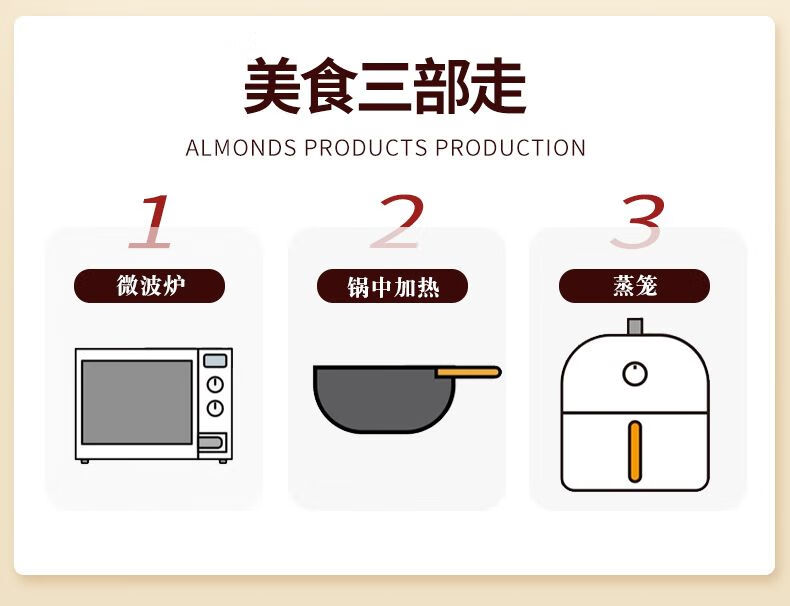 美食三部走

ALMONDS PRODUCTS PRODUCTION

1

微波炉

2

锅中加热

3

蒸笼