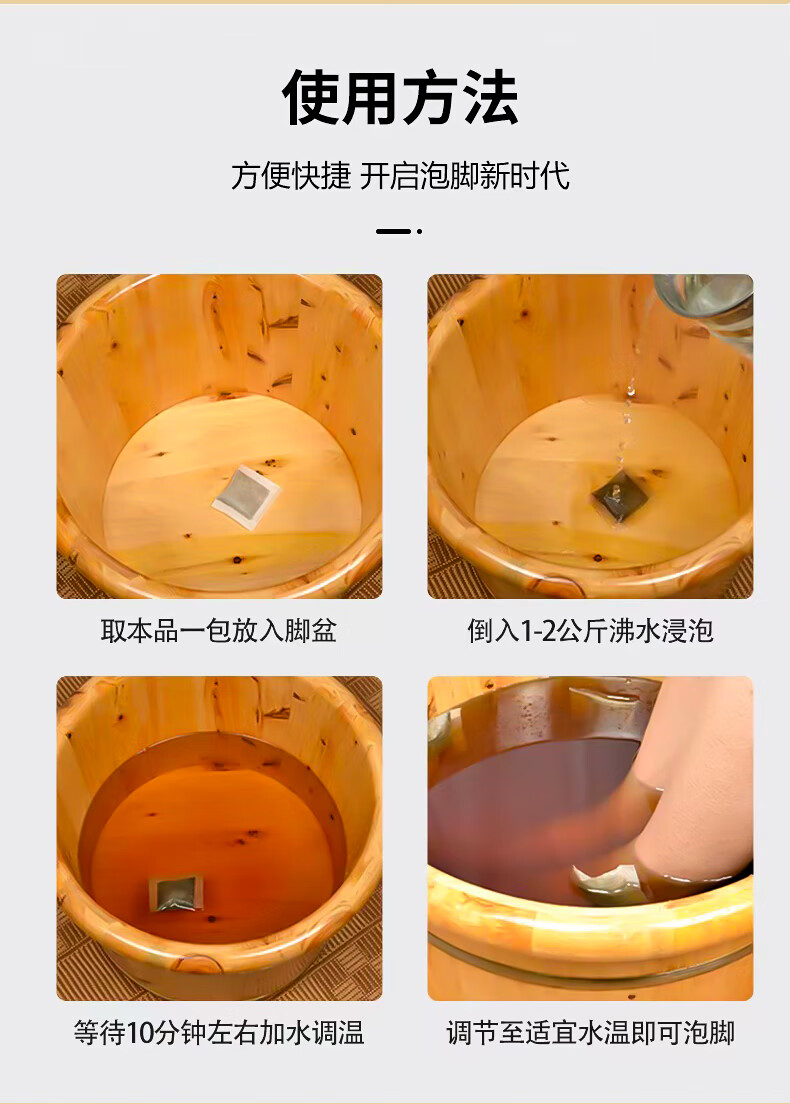 使用方法

方便快捷 开启泡脚新时代

取本品一包放入脚盆

倒入1-2公斤沸水浸泡

等待10分钟左右加水调温

调节至适宜水温即可泡脚