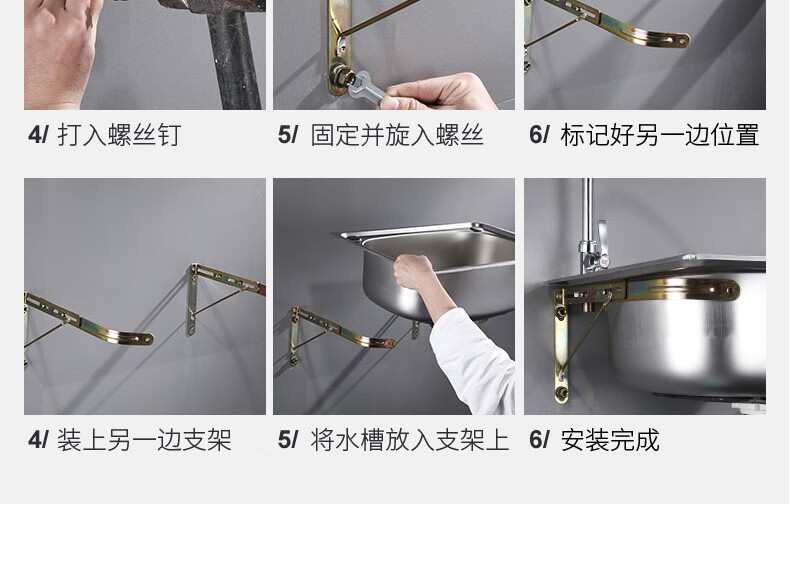 4/ 打入螺丝钉

5/ 固定并旋入螺丝

6/ 标记好另一边位置

4/ 装上另一边支架

5/ 将水槽放入支架上

6/ 安装完成