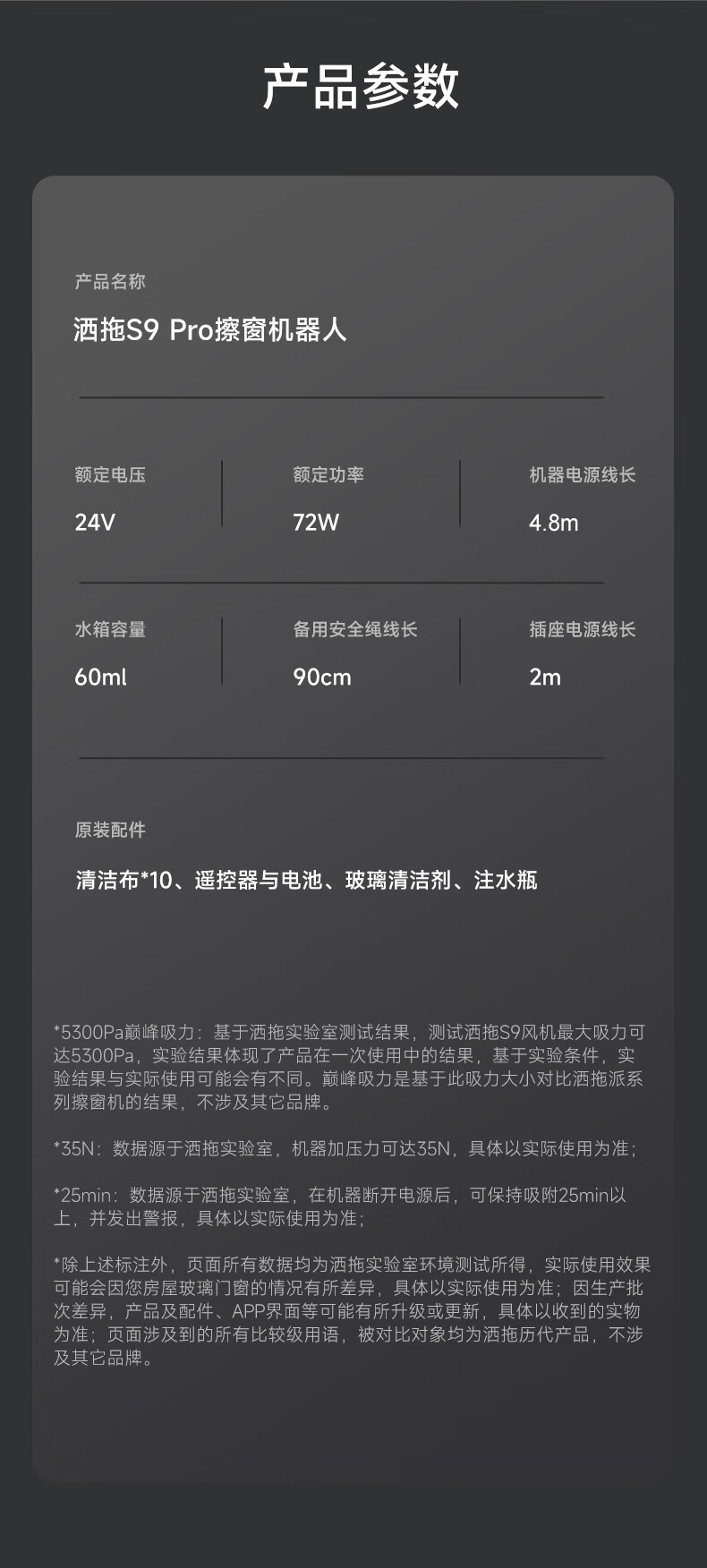 产品参数

产品名称

洒拖S9 Pro擦窗机器人

额定电压

24V

额定功率

72W

机器电源线长

4.8m

水箱容量

60ml

备用安全绳线长

90cm

插座电源线长

2m

原装配件

清洁布*10、遥控器与电池、玻璃清洁剂、注水瓶

*5300Pa巅峰吸力：基于洒拖实验室测试结果，测试洒拖S9风机最大吸力可达5300Pa，实验结果体现了产品在一次使用中的结果，基于实验条件，实验结果与实际使用可能会有不同。巅峰吸力是基于此吸力大小对比洒拖派系列擦窗机的结果，不涉及其它品牌。

*35N：数据源于洒拖实验室，机器加压力可达35N，具体以实际使用为准；

*25min：数据源于洒拖实验室，在机器断开电源后，可保持吸附25min以上，并发出警报，具体以实际使用为准；

*除上述标注外，页面所有数据均为洒拖实验室环境测试所得，实际使用效果可能会因您房屋玻璃门窗的情况有所差异，具体以实际使用为准；因生产批次差异，产品及配件、APP界面等可能有所升级或更新，具体以收到的实物为准；页面涉及到的所有比较级用语，被对比对象均为洒拖历代产品，不涉及其它品牌。