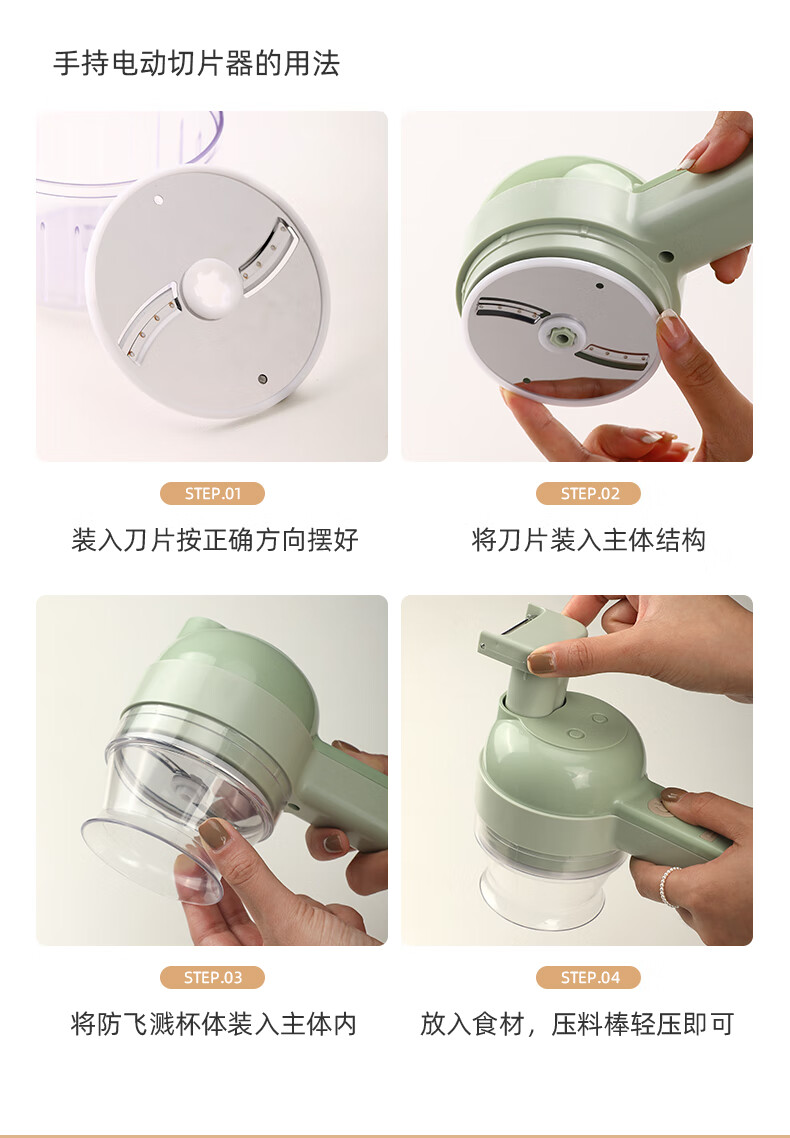 手持电动切片器的用法

STEP.01
装入刀片按正确方向摆好

STEP.02
将刀片装入主体结构

STEP.03
将防飞溅杯体装入主体内

STEP.04
放入食材，压料棒轻压即可