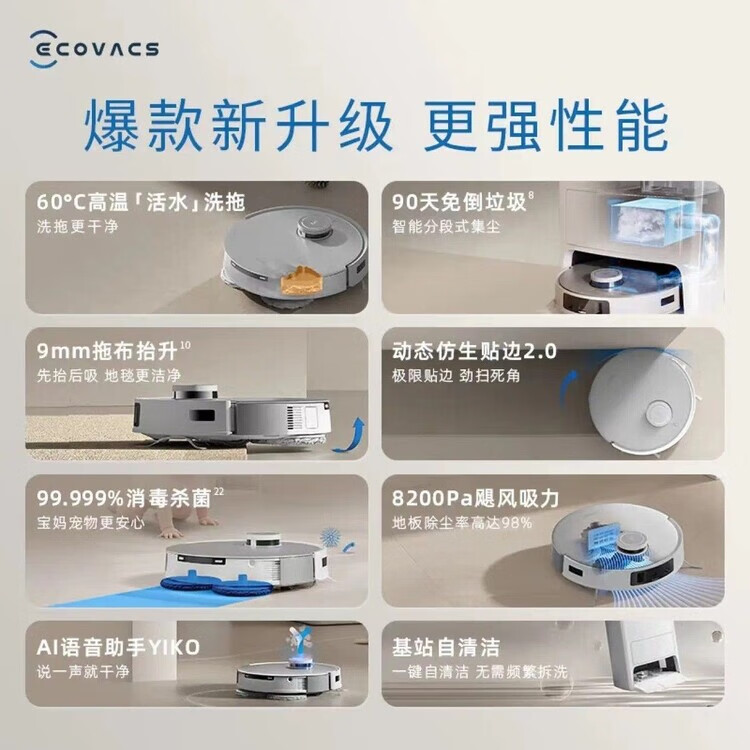 ECOVACS

爆款新升级 更强性能

60°C高温「活水」洗拖
洗拖更干净

90天免倒垃圾$^{8}$
智能分段式集尘

9mm拖布抬升$^{10}$
先抬后吸 地毯更洁净

动态仿生贴边2.0
极限贴边 劲扫死角

99.999%消毒杀菌$^{22}$
宝妈宠物更安心

8200Pa飓风吸力
地板除尘率高达98%

AI语音助手YIKO
说一声就干净

基站自清洁
一键自清洁 无需频繁拆洗