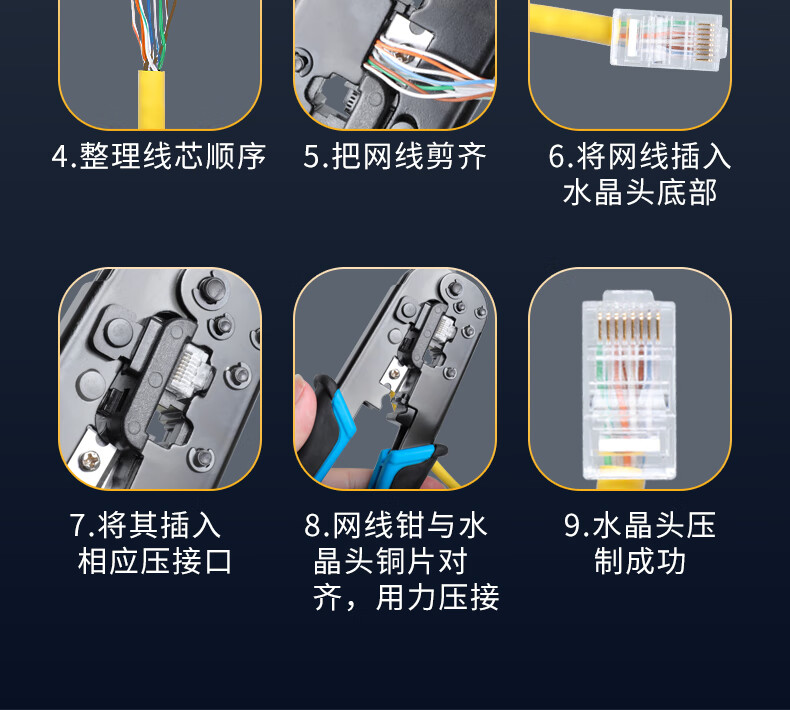 4.整理线芯顺序

5.把网线剪齐

6.将网线插入水晶头底部

7.将其插入相应压接口

8.网线钳与水晶头铜片对齐，用力压接

9.水晶头压制成功