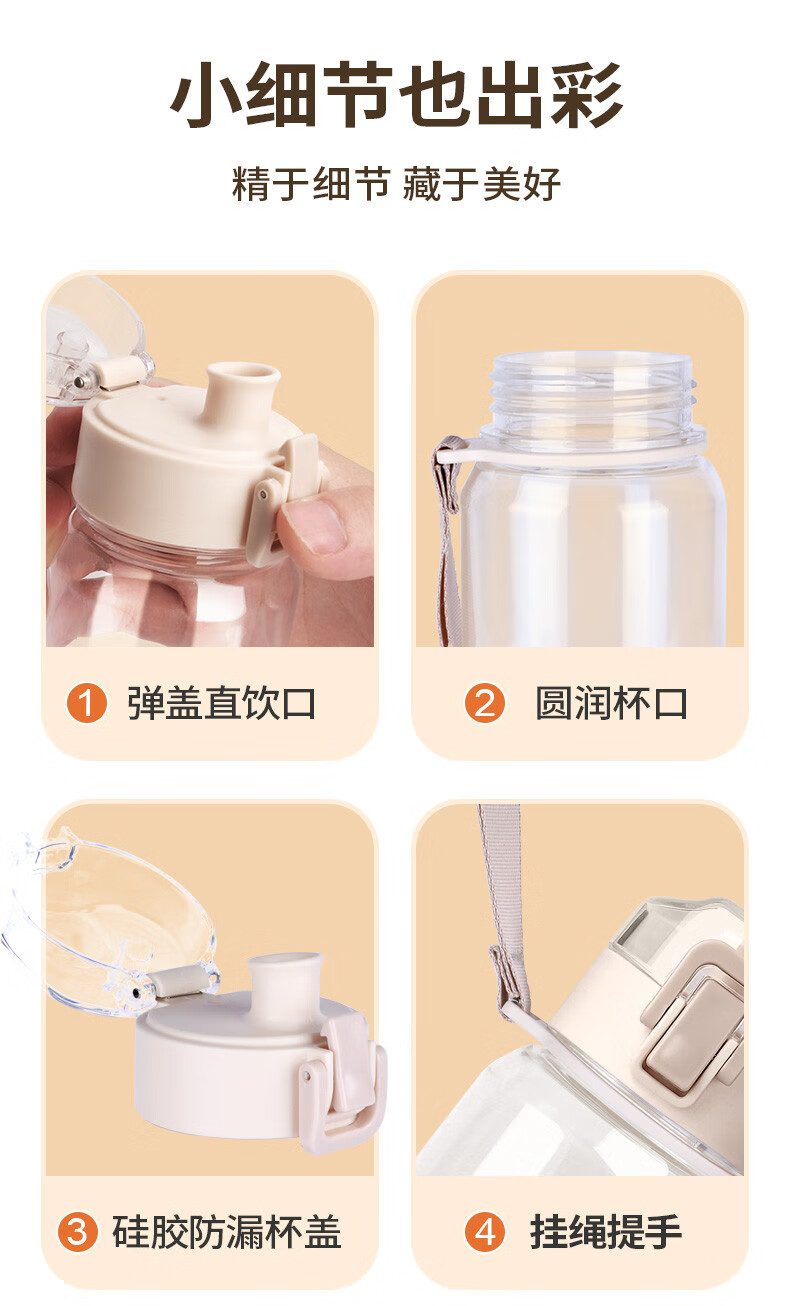 小细节也出彩

精于细节 藏于美好

1 弹盖直饮口

2 圆润杯口

3 硅胶防漏杯盖

4 挂绳提手