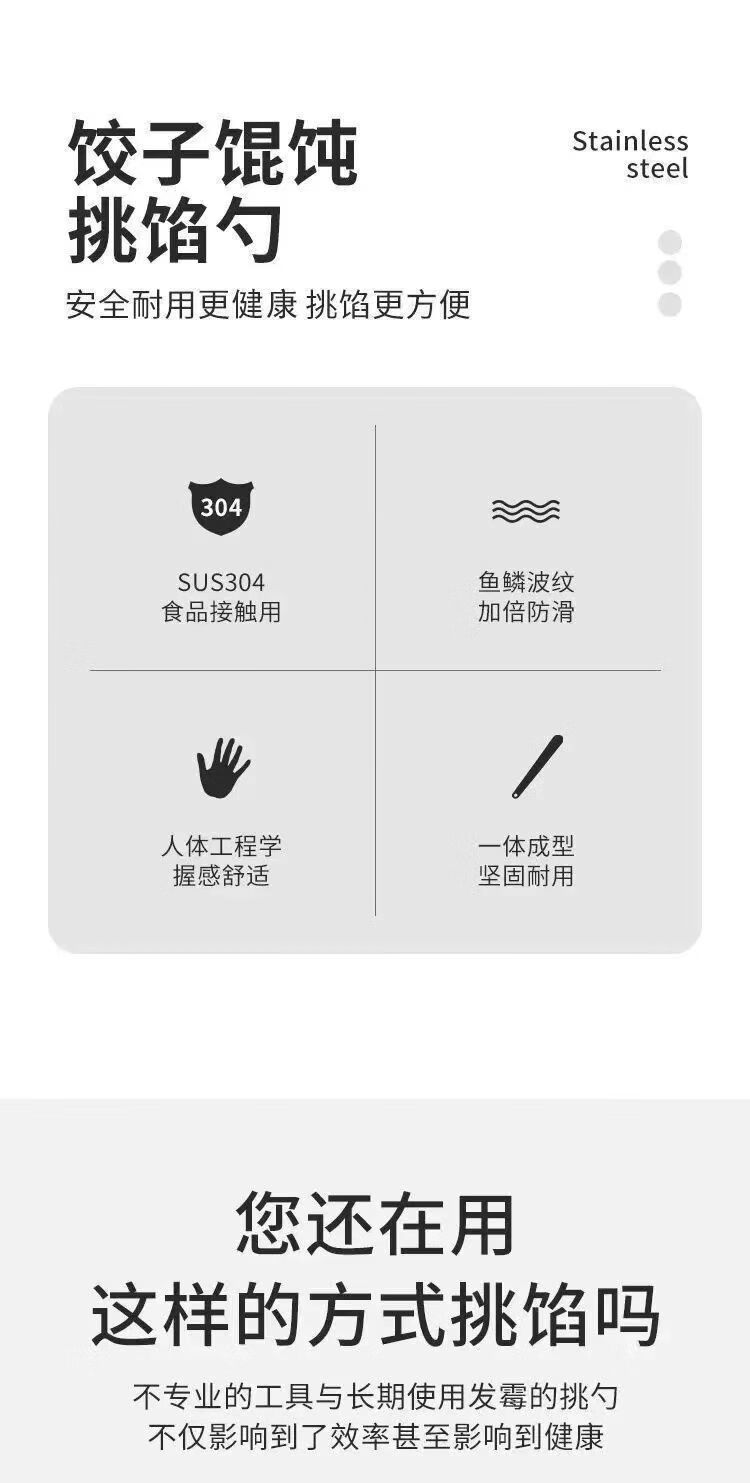 饺子馄饨
挑馅勺

Stainless
steel

安全耐用更健康 挑馅更方便

304

SUS304
食品接触用

鱼鳞波纹
加倍防滑

人体工程学
握感舒适

一体成型
坚固耐用

您还在用
这样的方式挑馅吗

不专业的工具与长期使用发霉的挑勺
不仅影响到了效率甚至影响到健康