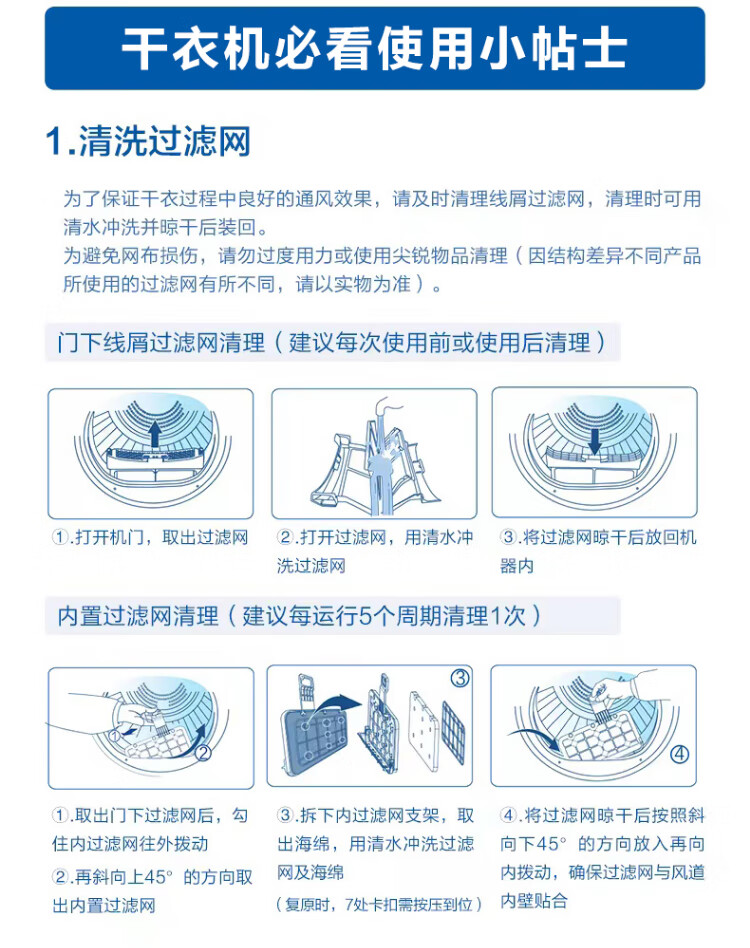 干衣机必看使用小帖士

1.清洗过滤网

为了保证干衣过程中良好的通风效果，请及时清理线屑过滤网，清理时可用清水冲洗并晾干后装回。
为避免网布损伤，请勿过度用力或使用尖锐物品清理（因结构差异不同产品所使用的过滤网有所不同，请以实物为准）。

门下线屑过滤网清理（建议每次使用前或使用后清理）

①.打开机门，取出过滤网

②.打开过滤网，用清水冲洗过滤网

③.将过滤网晾干后放回机器内

内置过滤网清理（建议每运行5个周期清理1次）

①

②

③

④

①.取出门下过滤网后，勾住内过滤网往外拨动

②.再斜向上45°的方向取出内置过滤网

③.拆下内过滤网支架，取出海绵，用清水冲洗过滤网及海绵

（复原时，7处卡扣需按压到位）

④.将过滤网晾干后按照斜向下45°的方向放入再向内拨动，确保过滤网与风道内壁贴合