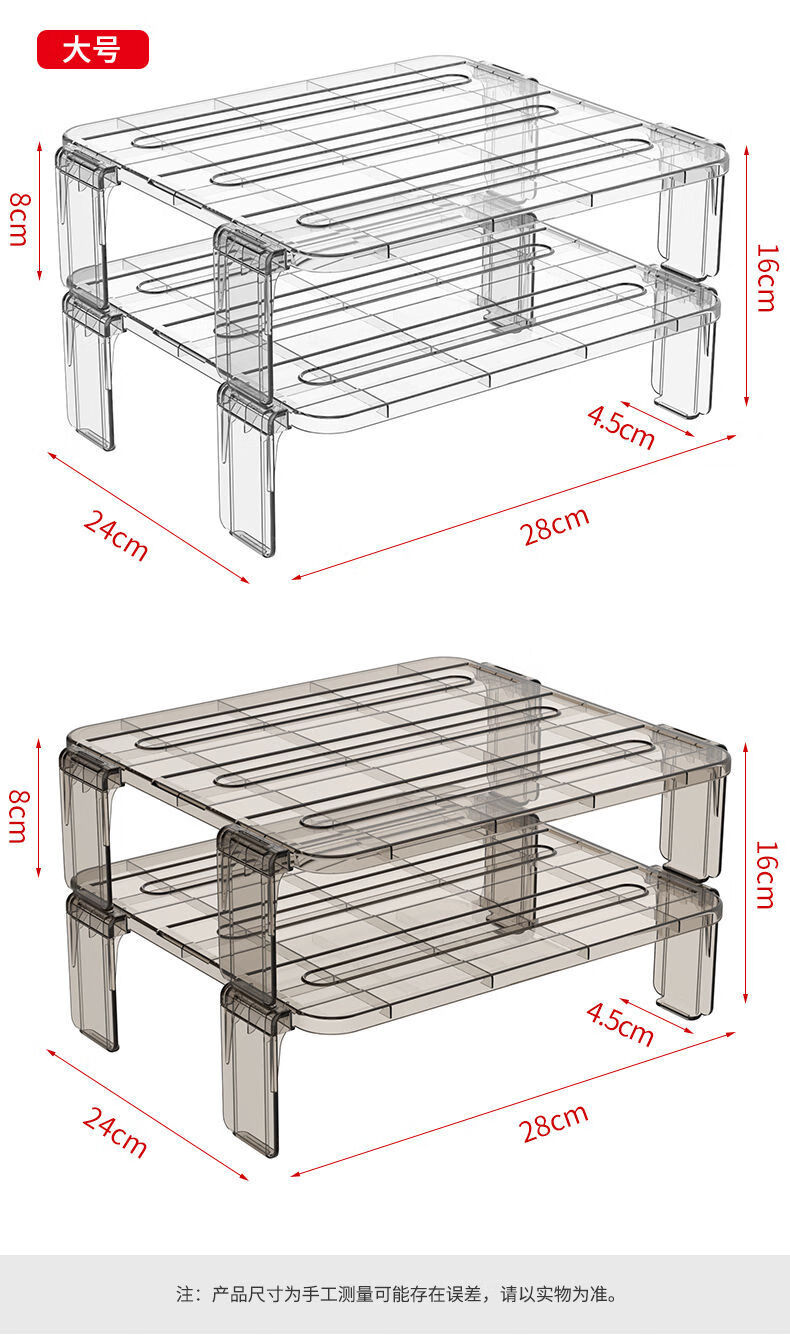 大号

8cm

16cm

4.5cm

24cm

28cm

8cm

16cm

4.5cm

24cm

28cm

注：产品尺寸为手工测量可能存在误差，请以实物为准。