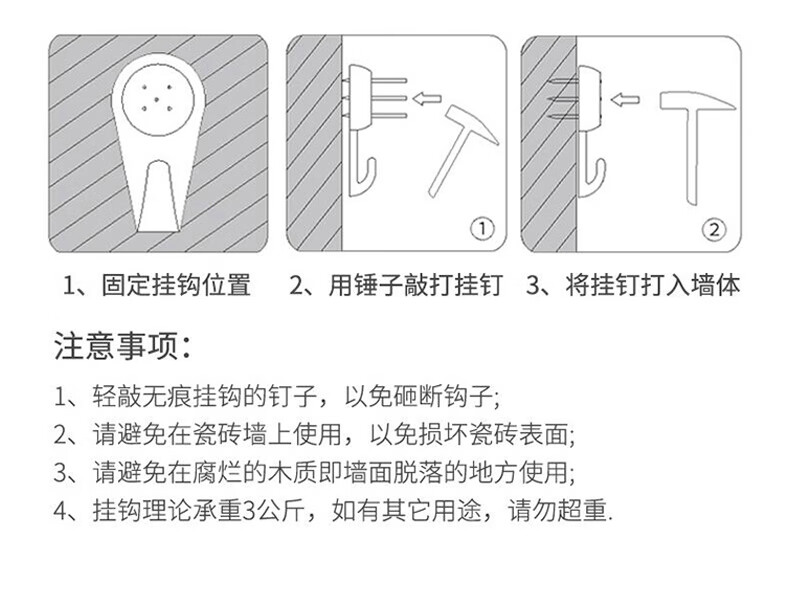 ①

②

1、固定挂钩位置

2、用锤子敲打挂钉

3、将挂钉打入墙体

注意事项：

1、轻敲无痕挂钩的钉子，以免砸断钩子;

2、请避免在瓷砖墙上使用，以免损坏瓷砖表面;

3、请避免在腐烂的木质即墙面脱落的地方使用;

4、挂钩理论承重3公斤，如有其它用途，请勿超重.