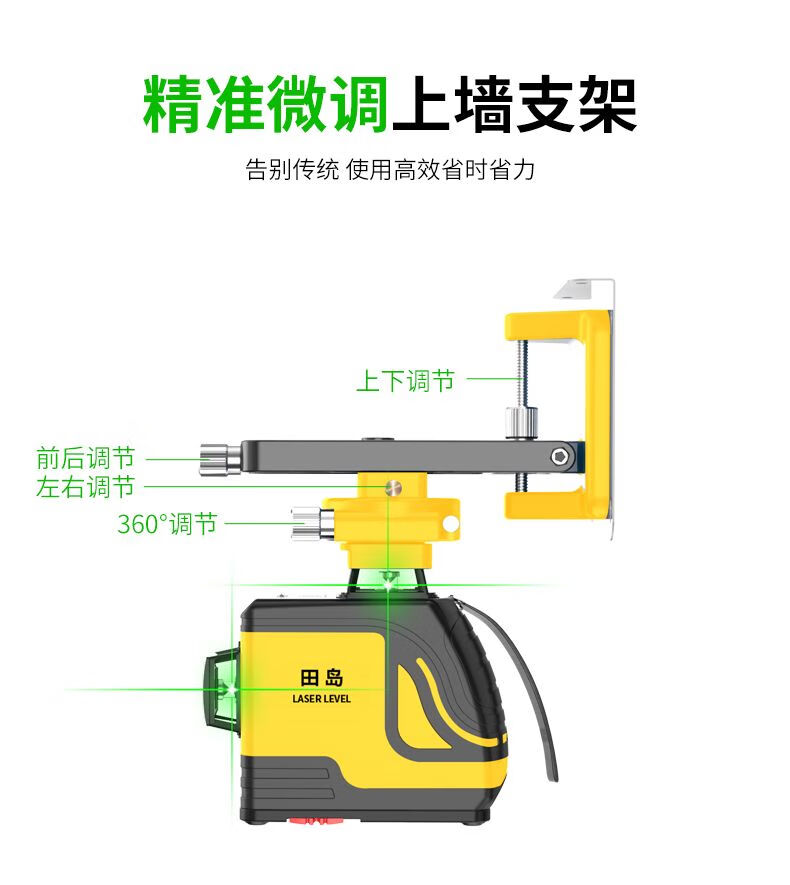 精准微调上墙支架

告别传统 使用高效省时省力

上下调节

前后调节

左右调节

360°调节

田岛

LASER LEVEL