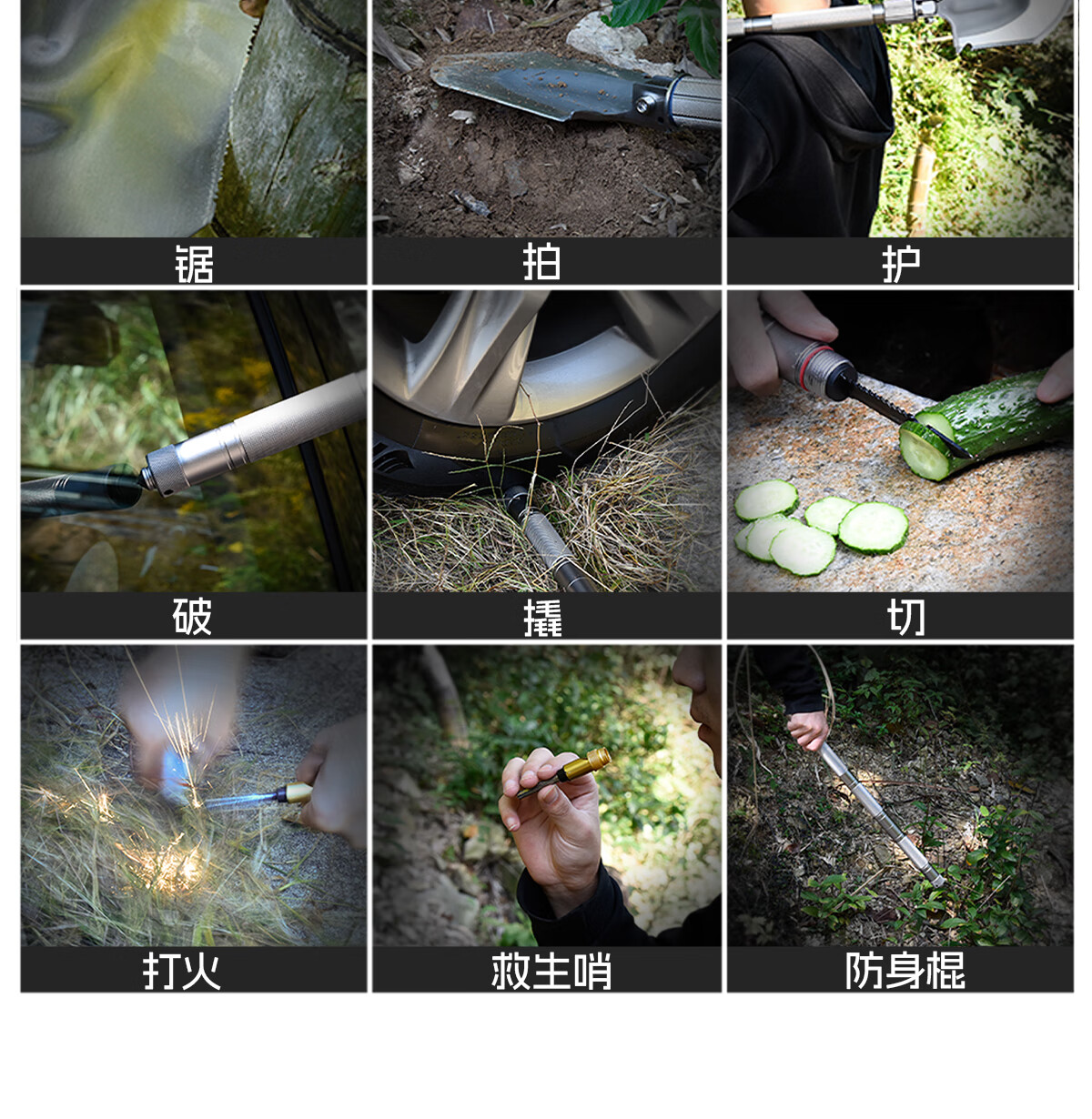 锯

拍

护

破

撬

切

打火

救生哨

防身棍