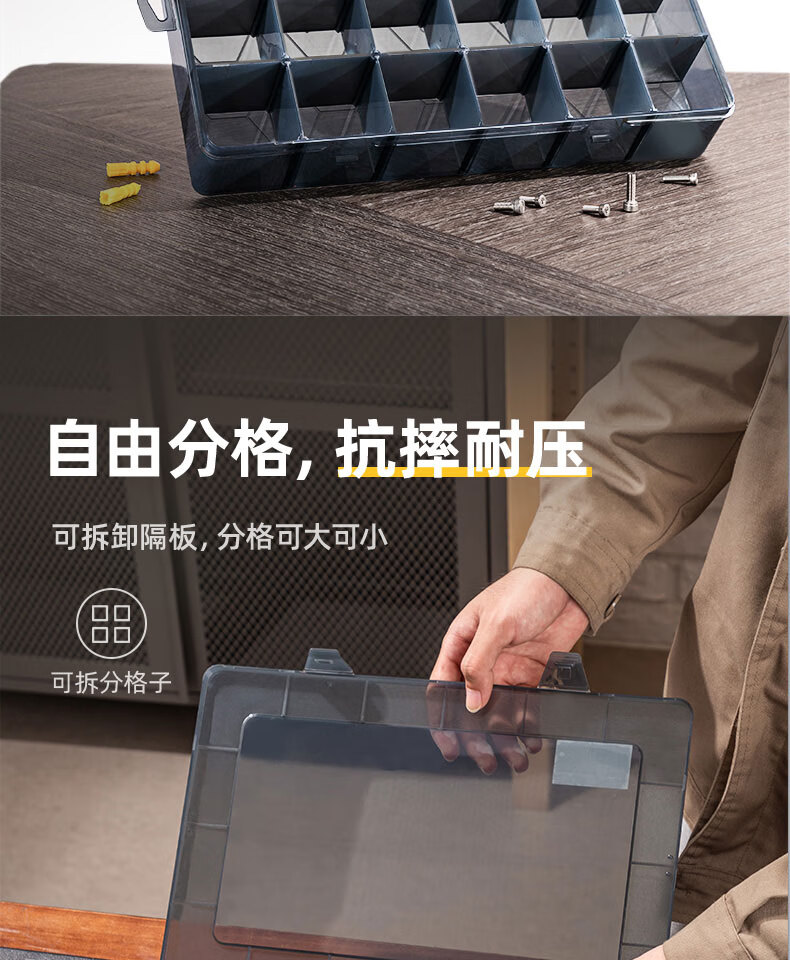 自由分格，抗摔耐压

可拆卸隔板，分格可大可小

可拆分格子