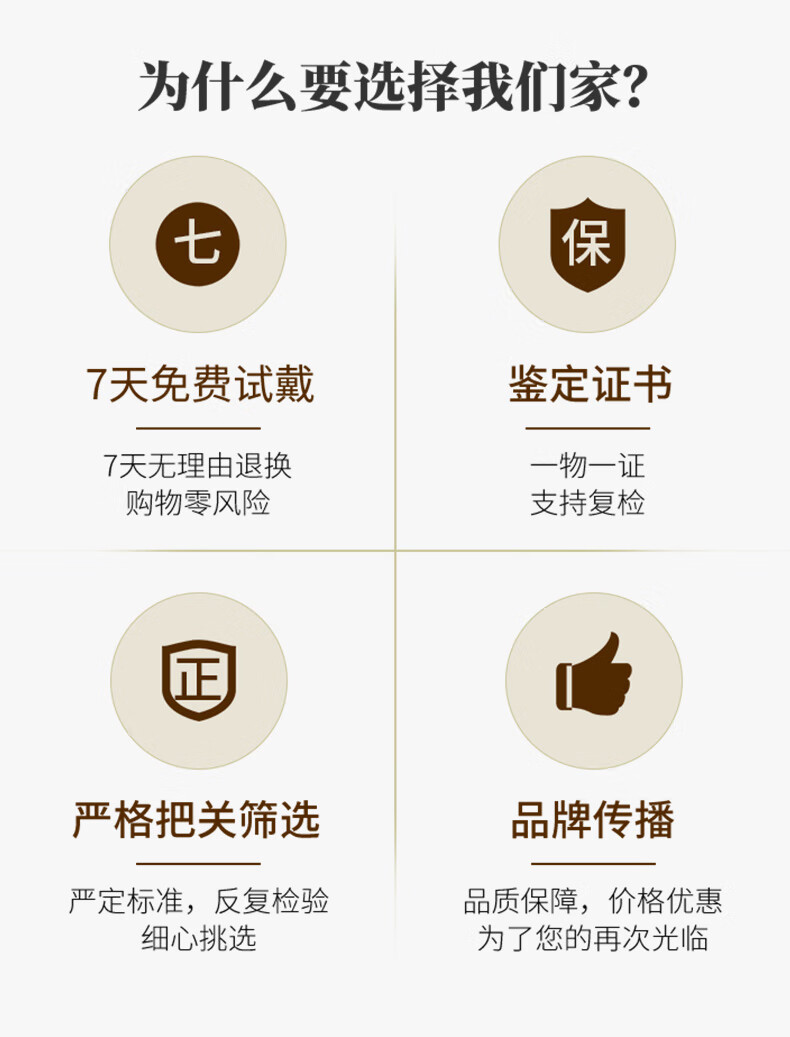 为什么要选择我们家?

七

7天免费试戴

7天无理由退换
购物零风险

保

鉴定证书

一物一证
支持复检

正

严格把关筛选

严定标准，反复检验
细心挑选

品牌传播

品质保障，价格优惠
为了您的再次光临