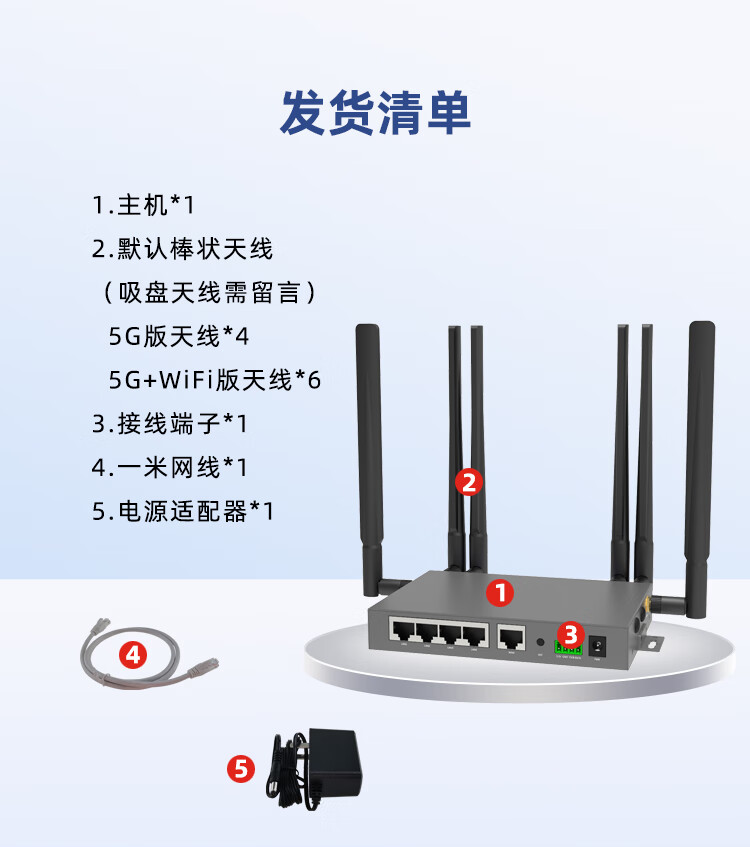 发货清单

1.主机*1
2.默认棒状天线
（吸盘天线需留言）
5G版天线*4
5G+WiFi版天线*6
3.接线端子*1
4.一米网线*1
5.电源适配器*1

2

1

3

4

5