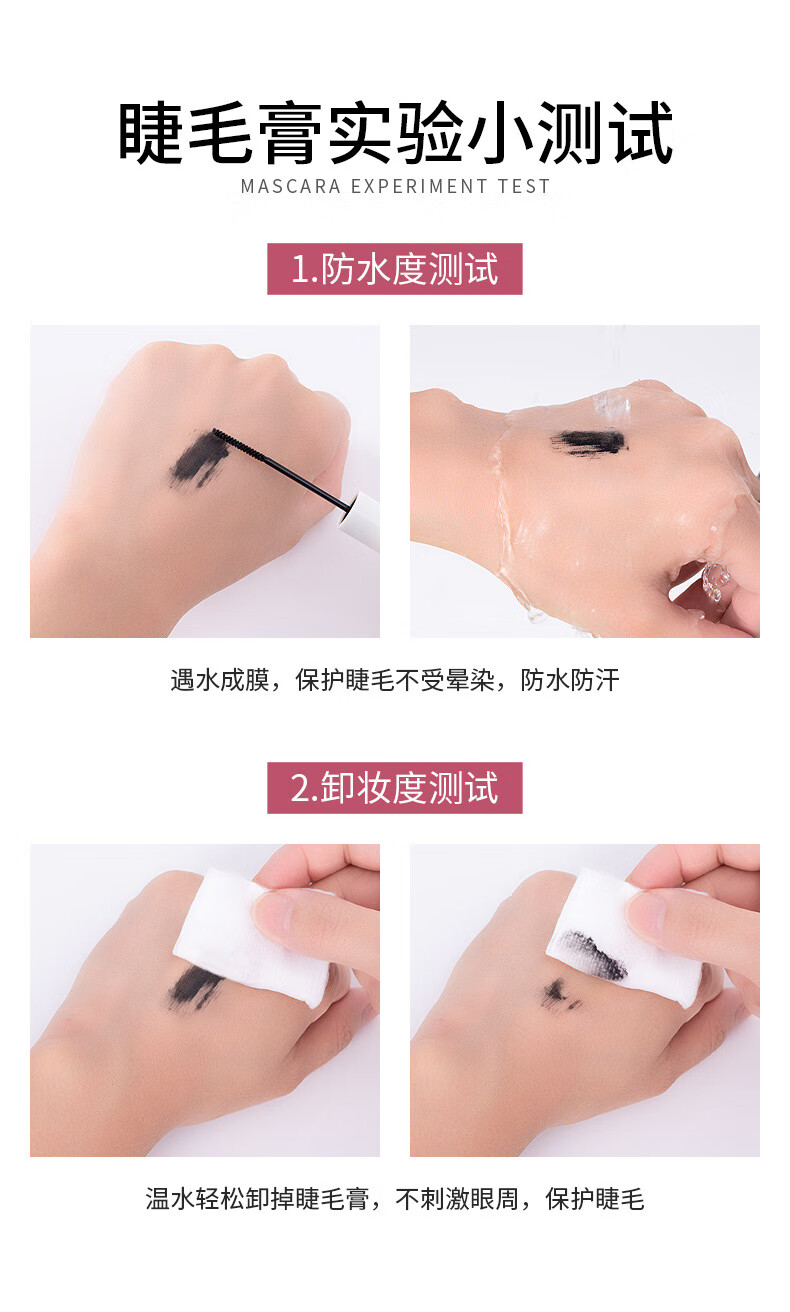 睫毛膏实验小测试
MASCARA EXPERIMENT TEST

1.防水度测试

遇水成膜，保护睫毛不受晕染，防水防汗

2.卸妆度测试

温水轻松卸掉睫毛膏，不刺激眼周，保护睫毛