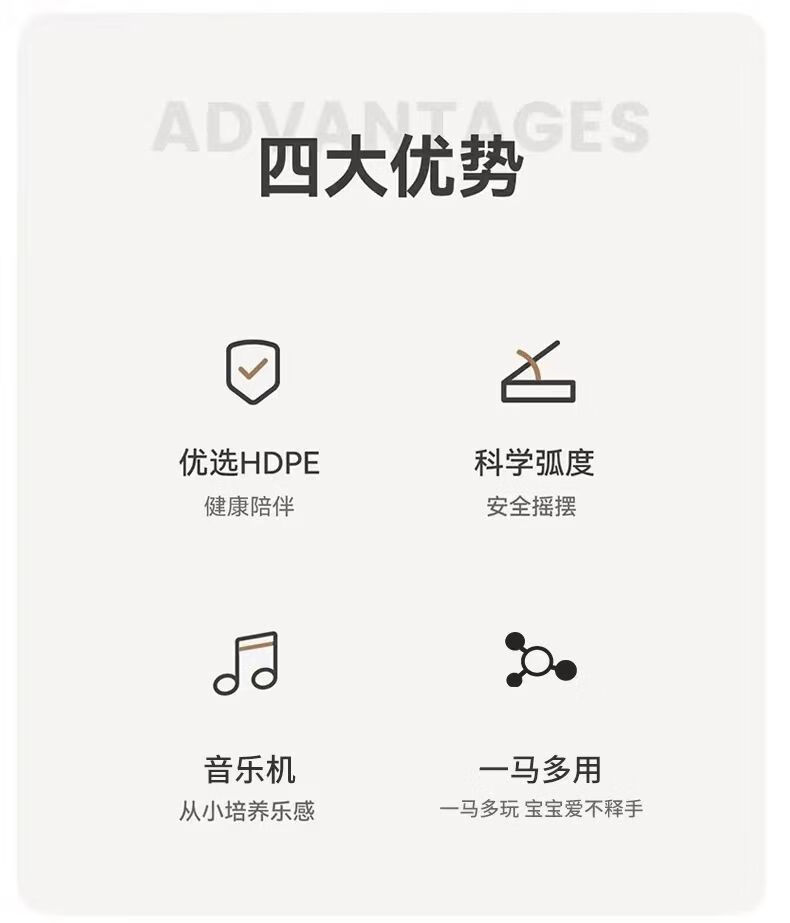 ADVANTAGES
四大优势

优选HDPE
健康陪伴

科学弧度
安全摇摆

音乐机
从小培养乐感

一马多用
一马多玩 宝宝爱不释手