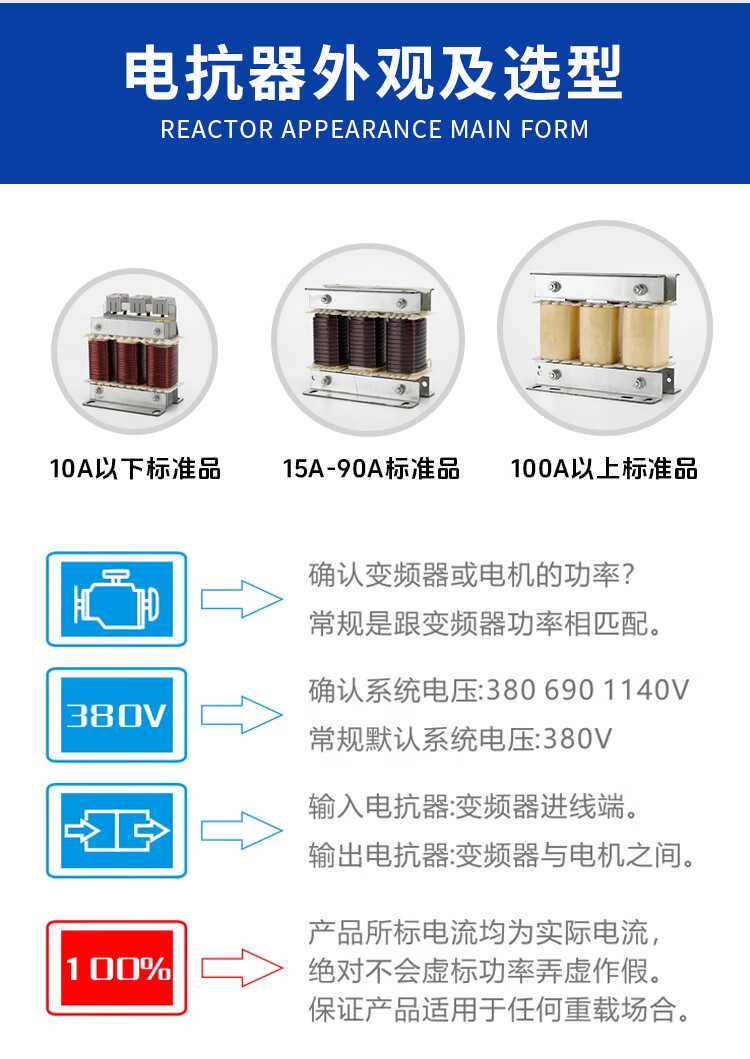 电抗器外观及选型

REACTOR APPEARANCE MAIN FORM

10A以下标准品

15A-90A标准品

100A以上标准品

确认变频器或电机的功率？
常规是跟变频器功率相匹配。

380V

确认系统电压:380 690 1140V
常规默认系统电压:380V

输入电抗器:变频器进线端。
输出电抗器:变频器与电机之间。

100%

产品所标电流均为实际电流，
绝对不会虚标功率弄虚作假。
保证产品适用于任何重载场合。