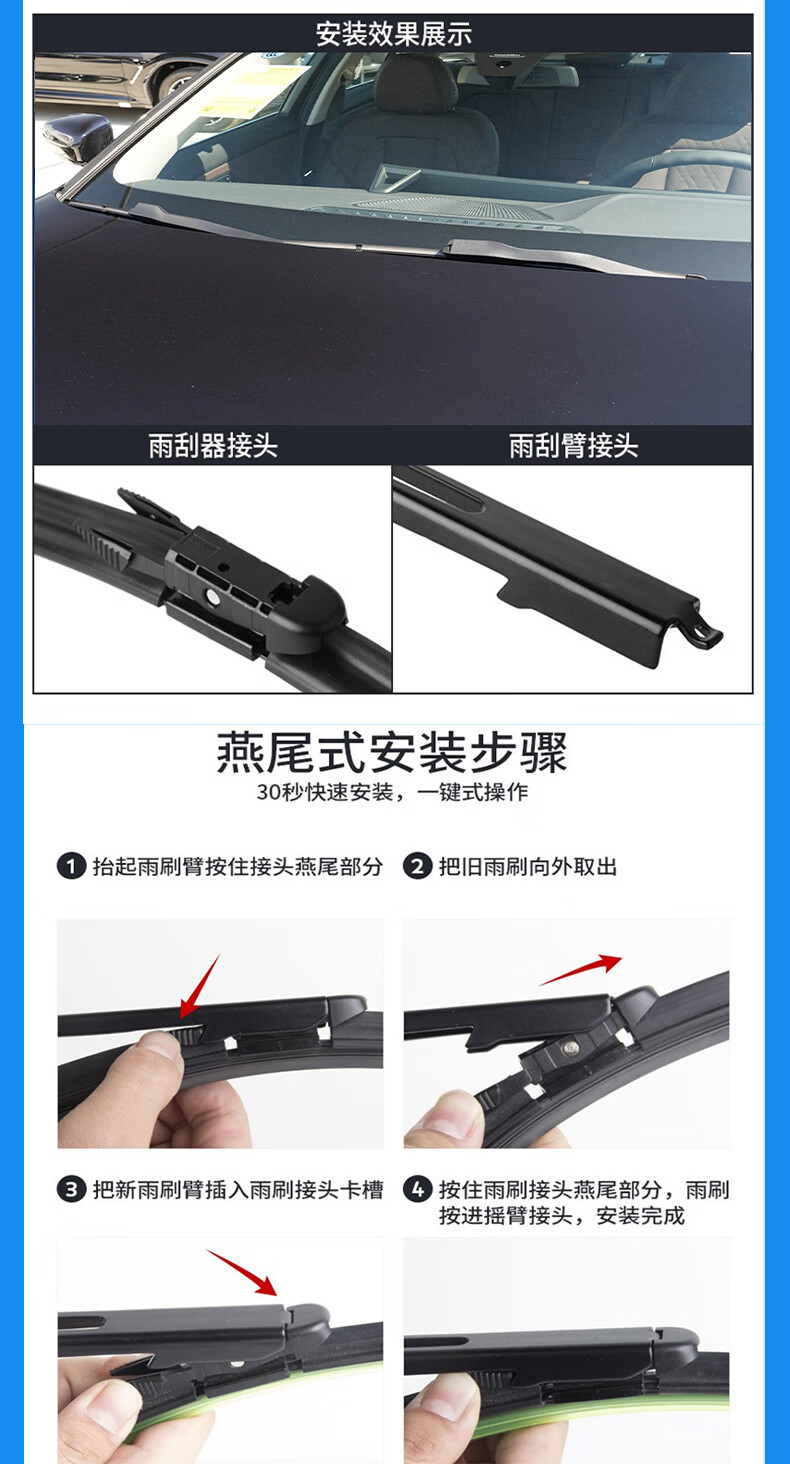 安装效果展示

雨刮器接头

雨刮臂接头

燕尾式安装步骤

30秒快速安装，一键式操作

1 抬起雨刷臂按住接头燕尾部分

2 把旧雨刷向外取出

3 把新雨刷臂插入雨刷接头卡槽

4 按住雨刷接头燕尾部分，雨刷按进摇臂接头，安装完成