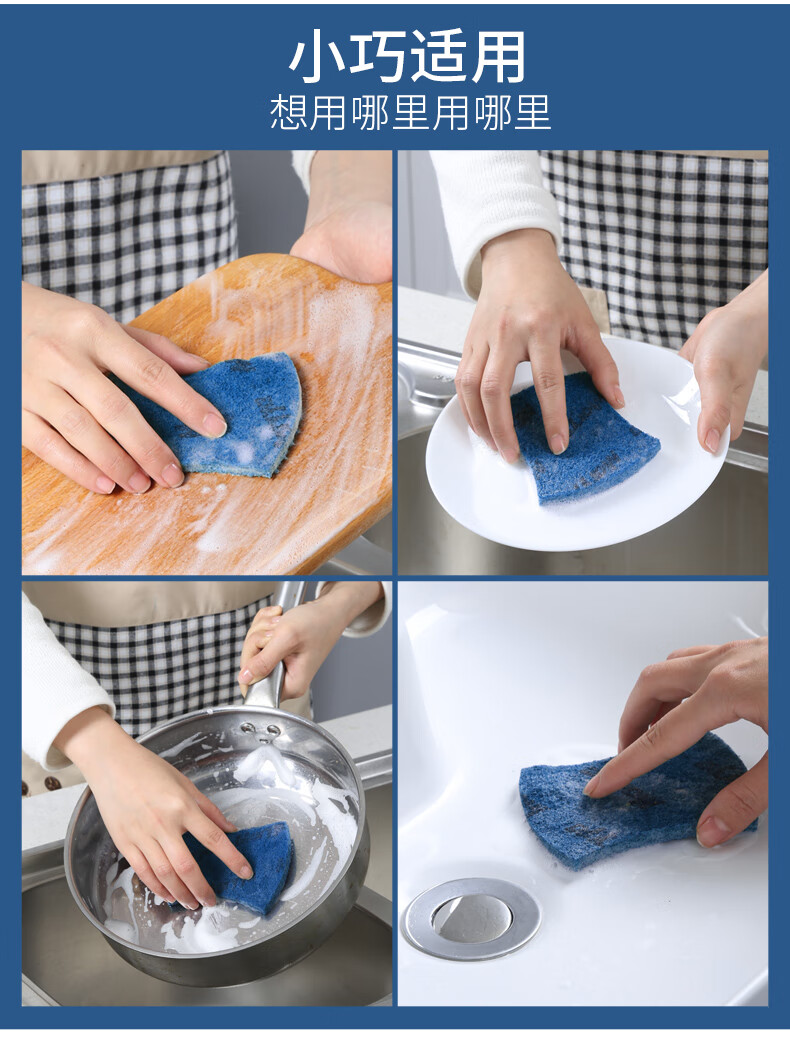 小巧适用
想用哪里用哪里