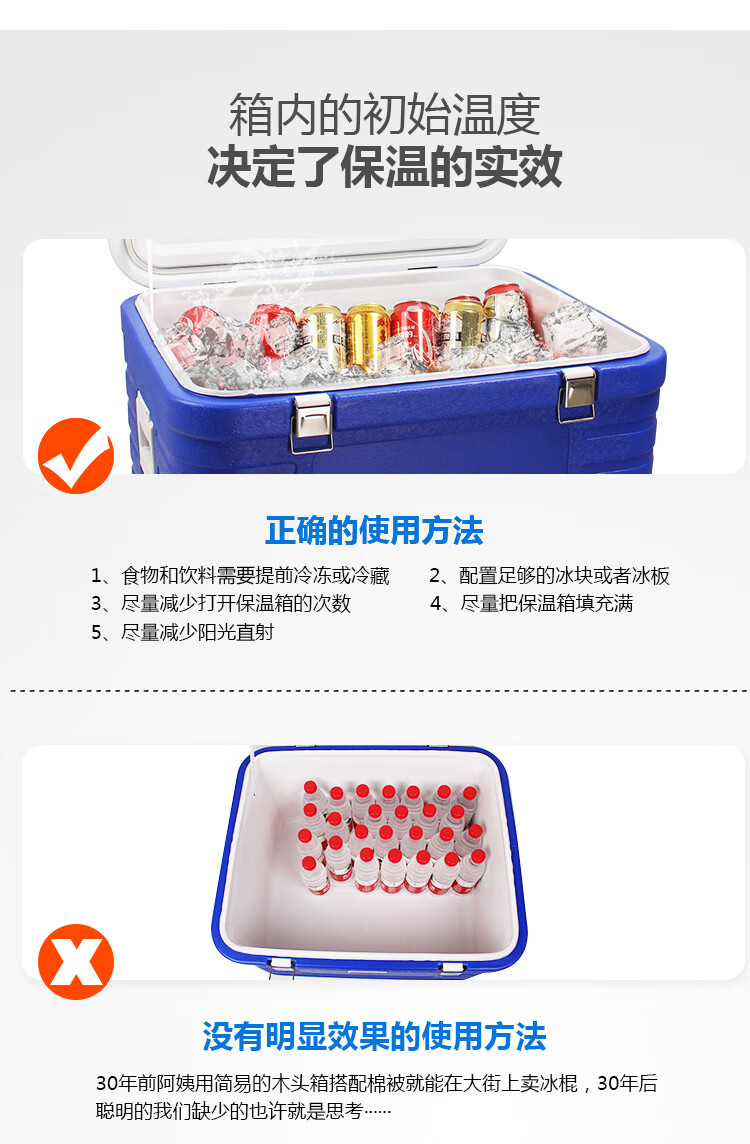 箱内的初始温度
决定了保温的实效

正确的使用方法

1、食物和饮料需要提前冷冻或冷藏
2、配置足够的冰块或者冰板
3、尽量减少打开保温箱的次数
4、尽量把保温箱填充满
5、尽量减少阳光直射

没有明显效果的使用方法

30年前阿姨用简易的木头箱搭配棉被就能在大街上卖冰棍，30年后聪明的我们缺少的也许就是思考……