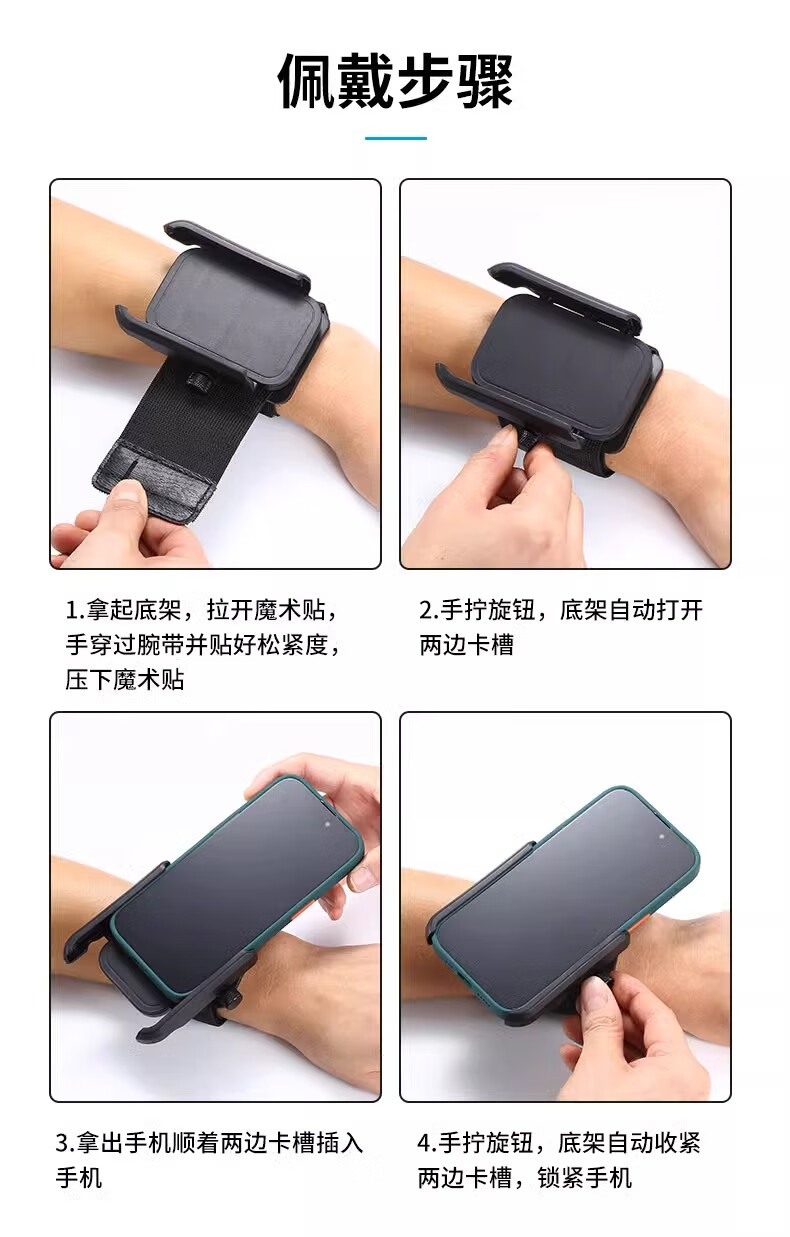 佩戴步骤

1.拿起底架，拉开魔术贴，手穿过腕带并贴好松紧度，压下魔术贴

2.手拧旋钮，底架自动打开两边卡槽

3.拿出手机顺着两边卡槽插入手机

4.手拧旋钮，底架自动收紧两边卡槽，锁紧手机