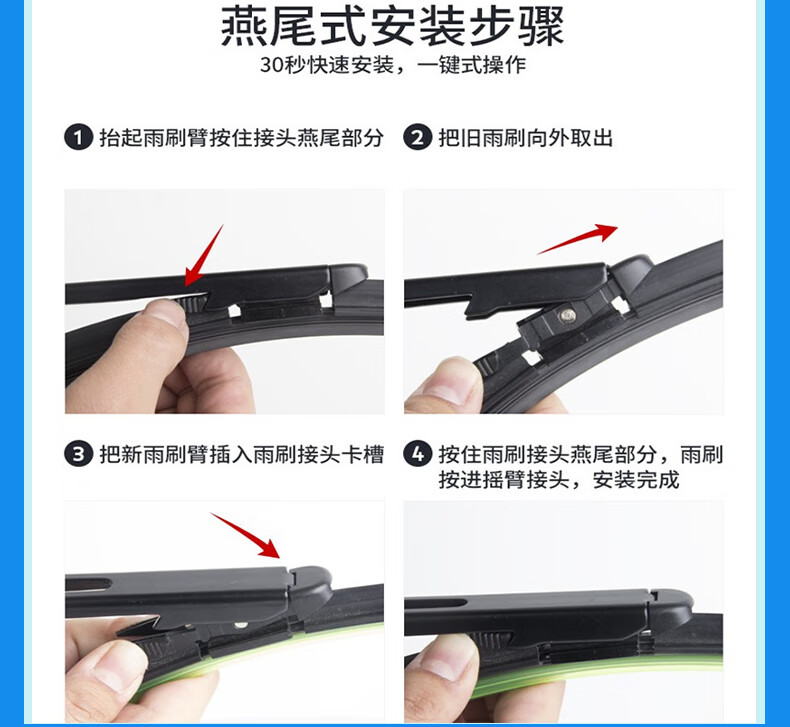 燕尾式安装步骤
30秒快速安装，一键式操作

1 抬起雨刷臂按住接头燕尾部分

2 把旧雨刷向外取出

3 把新雨刷臂插入雨刷接头卡槽

4 按住雨刷接头燕尾部分，雨刷按进摇臂接头，安装完成