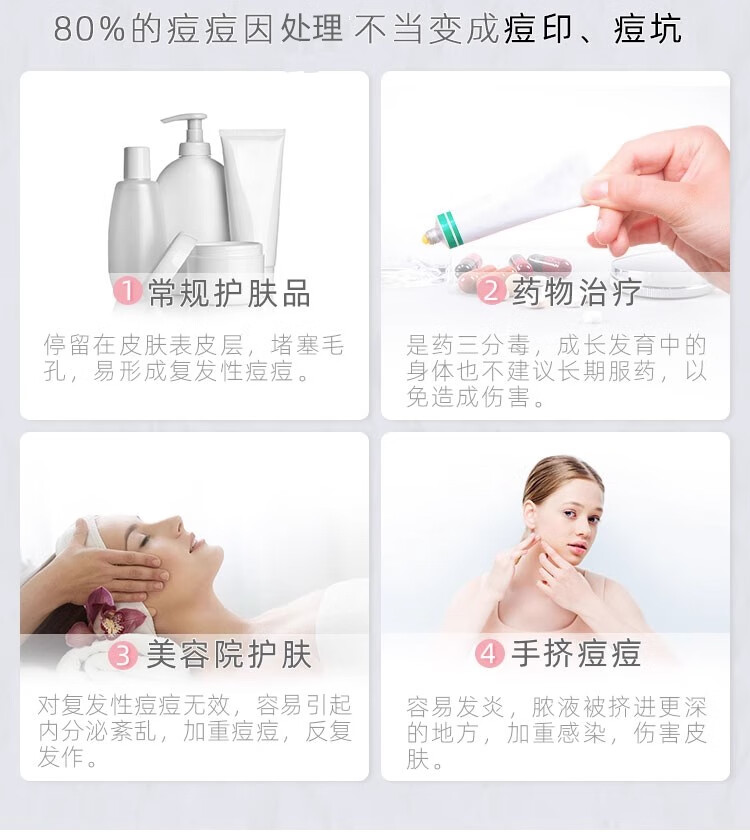 80%的痘痘因处理 不当变成痘印、痘坑

1 常规护肤品

停留在皮肤表皮层，堵塞毛孔，易形成复发性痘痘。

2 药物治疗

是药三分毒，成长发育中的身体也不建议长期服药，以免造成伤害。

3 美容院护肤

对复发性痘痘无效，容易引起内分泌紊乱，加重痘痘，反复发作。

4 手挤痘痘

容易发炎，脓液被挤进更深的地方，加重感染，伤害皮肤。